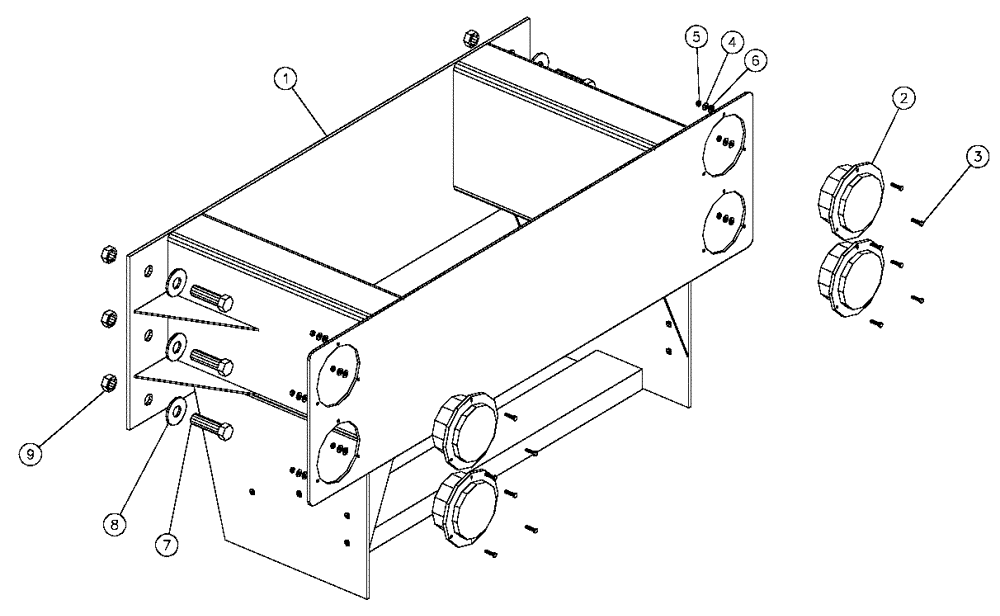 1
5
4
6
2
3
9
8
7