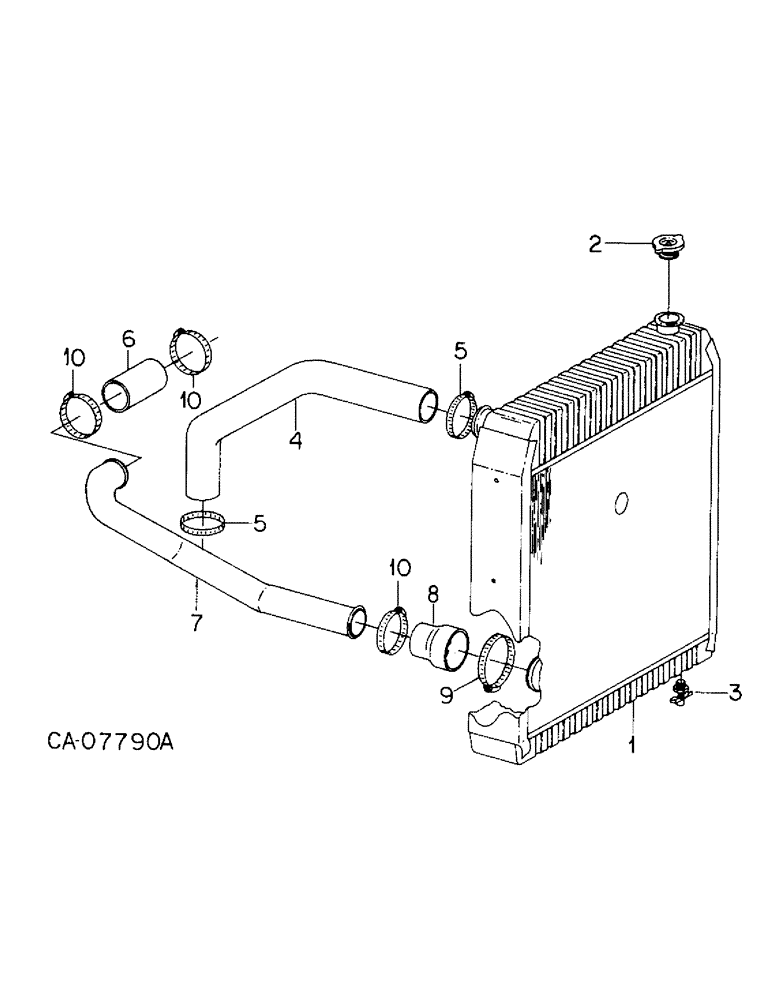 2
10
6
10
5
4
5
10
8
7
9
3
1
CA-07790A