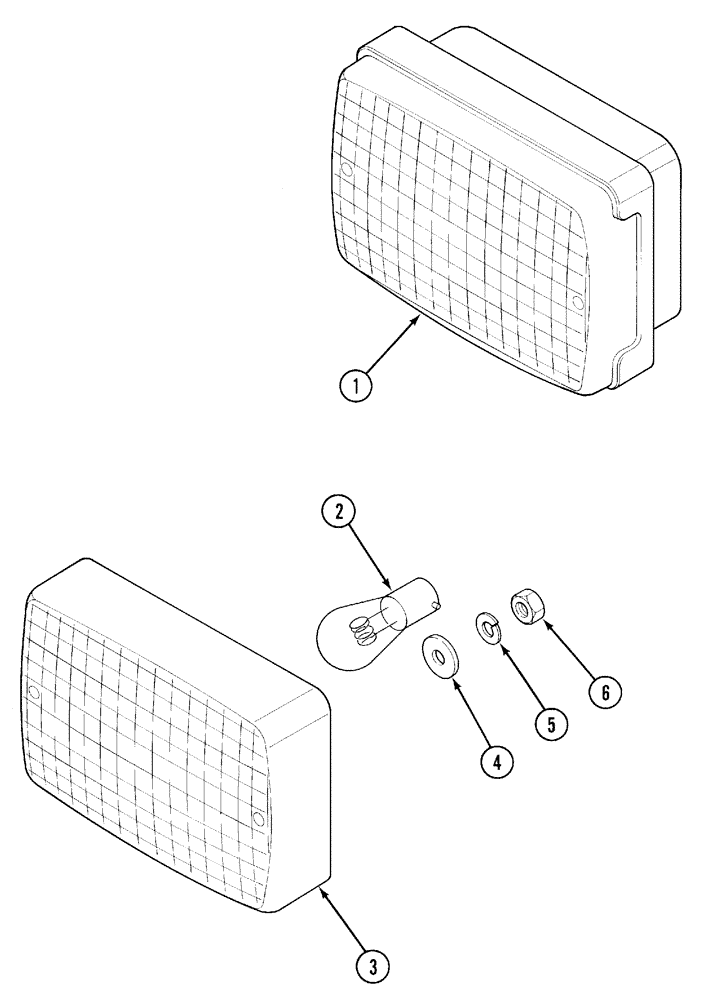 1

2

6

5

4

3