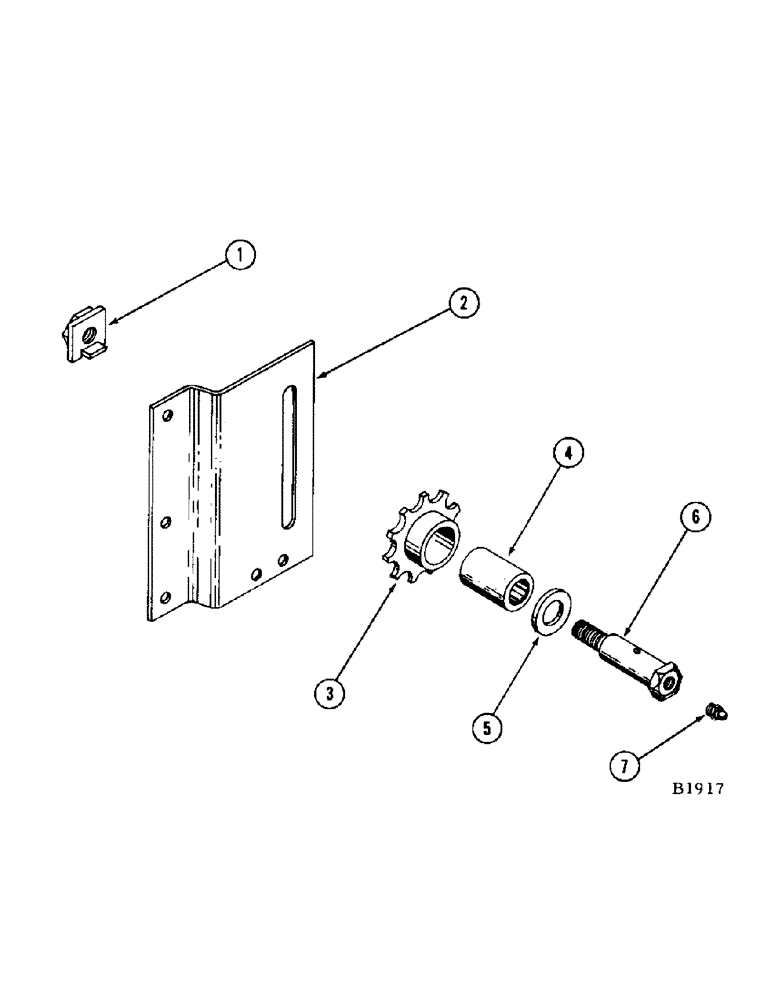 1
2
4
6
3
5
7
B1917