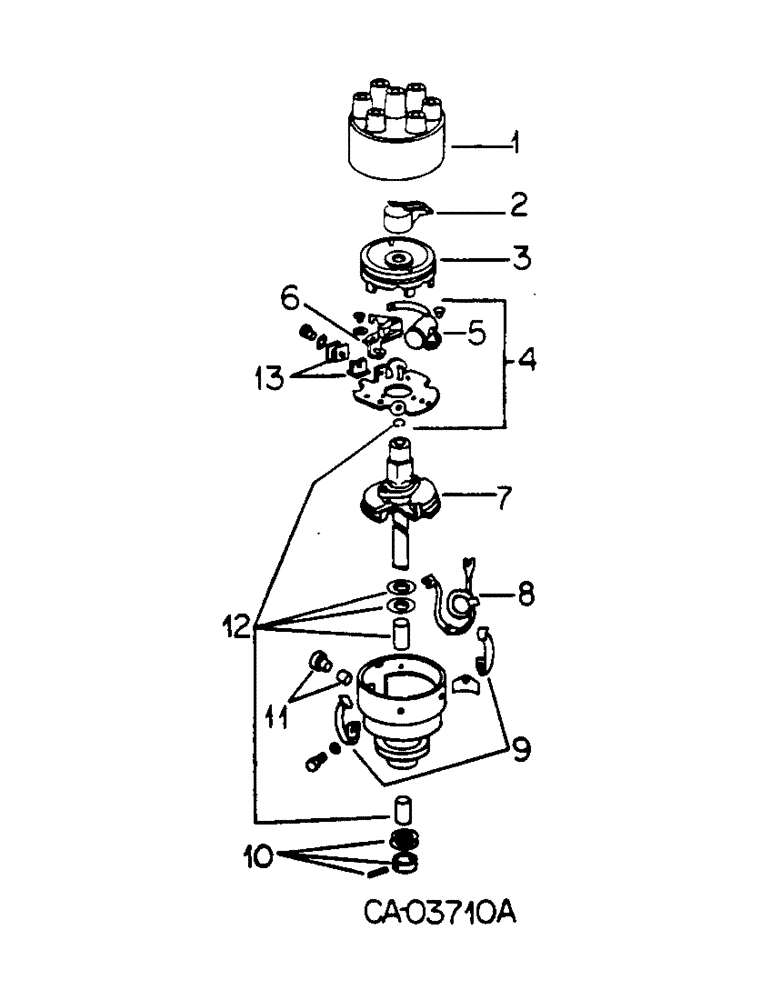 1
2
3
6
5
4
13
7
8
12
11
9
10
CA-03710A