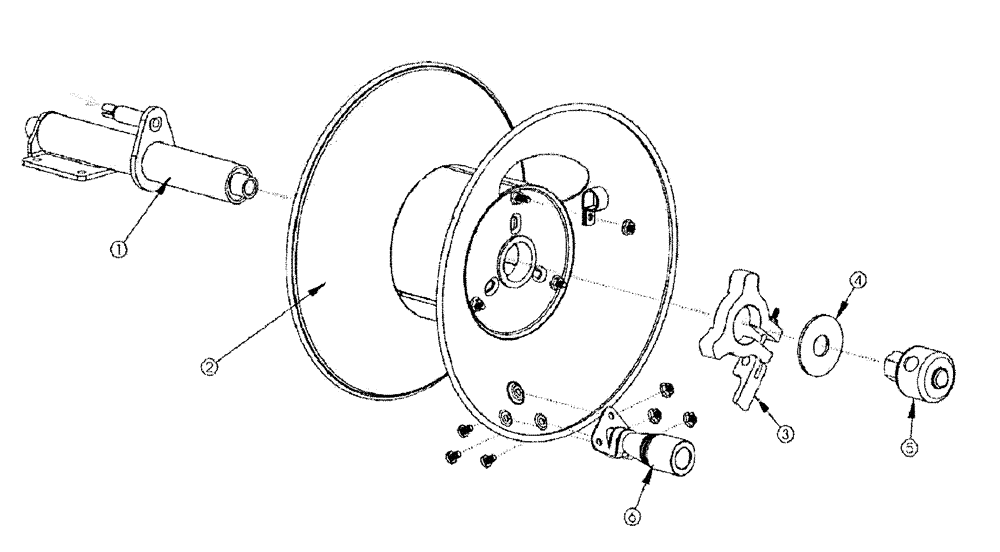 1
2
4
3
5
6