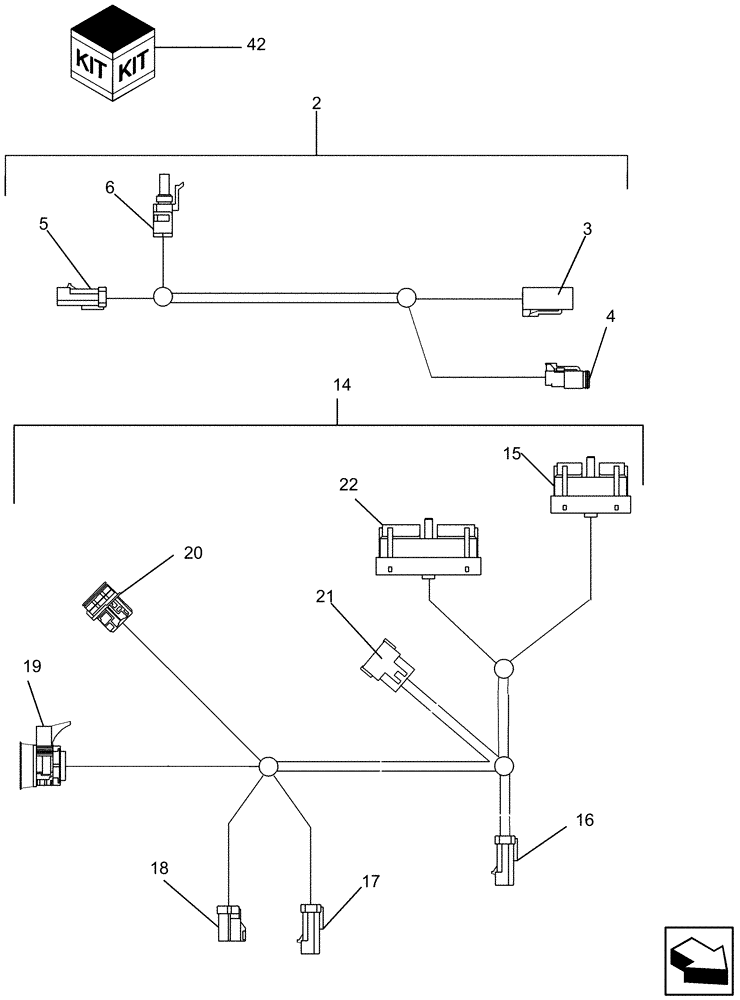 KIT KIT
42
2
6
5
3
4
14
15
22
20
21
19
16
18
17