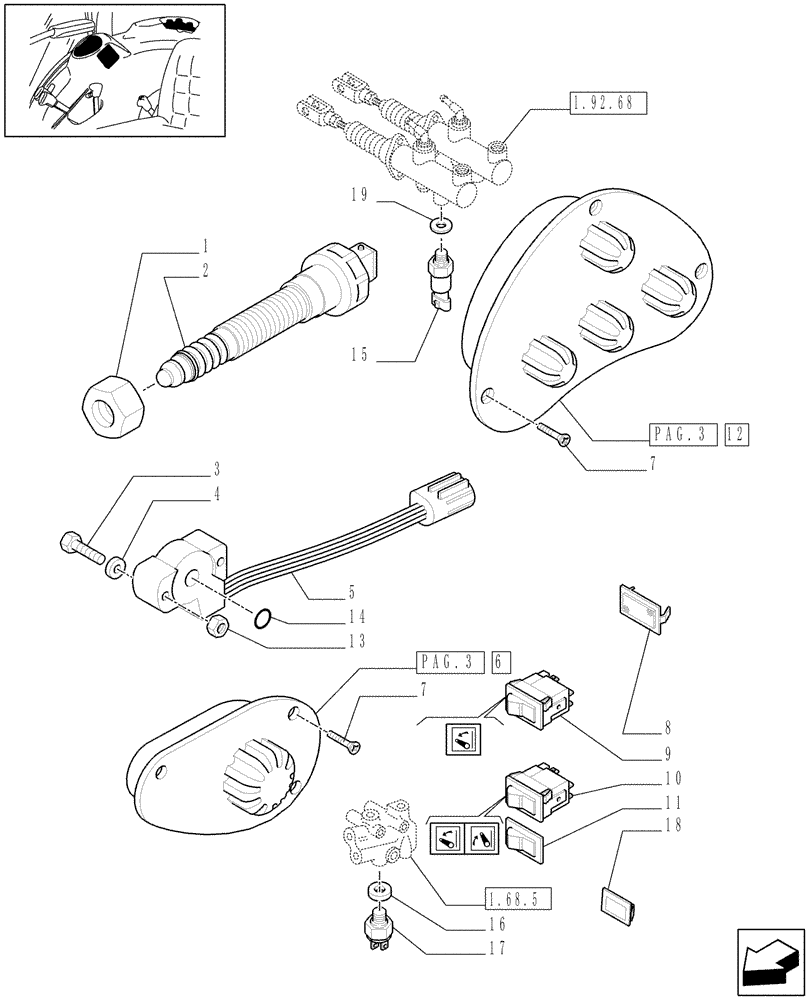 1.92.68
19
1
2
15
PAG.3 12
7
3
4
5
14
13
PAG.3 6
7
8
9
10
11
18
1.68.5
16
17