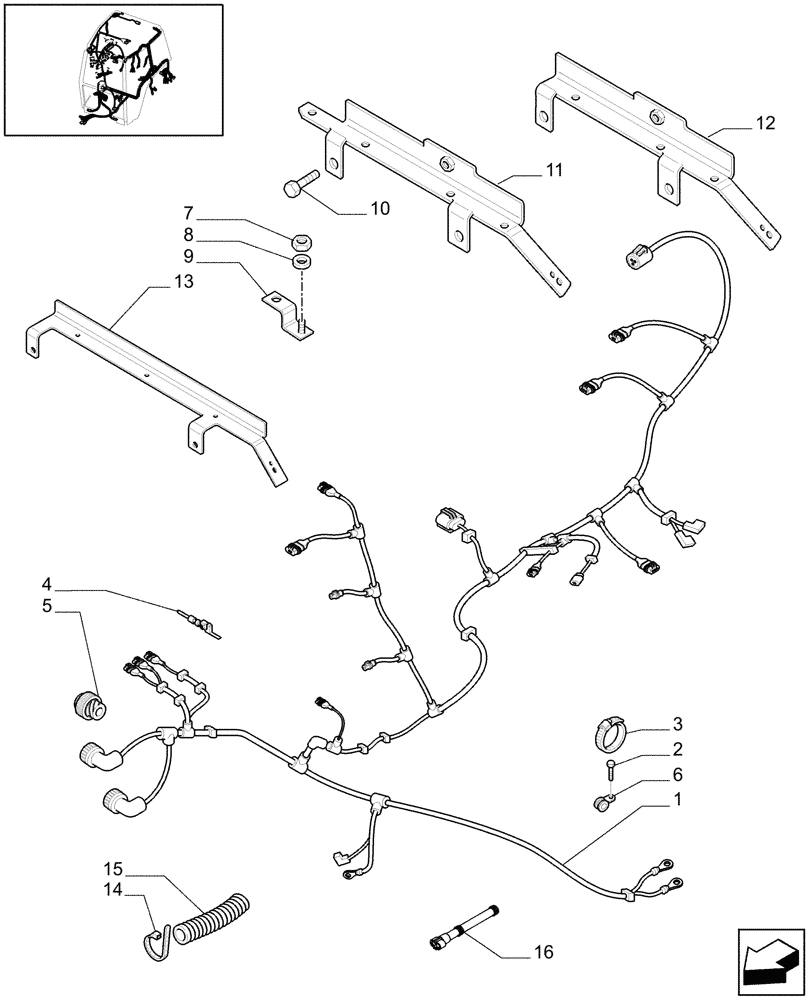 12
11
10
7
8
9
13
4
5
3
2
6
1
15
14
16