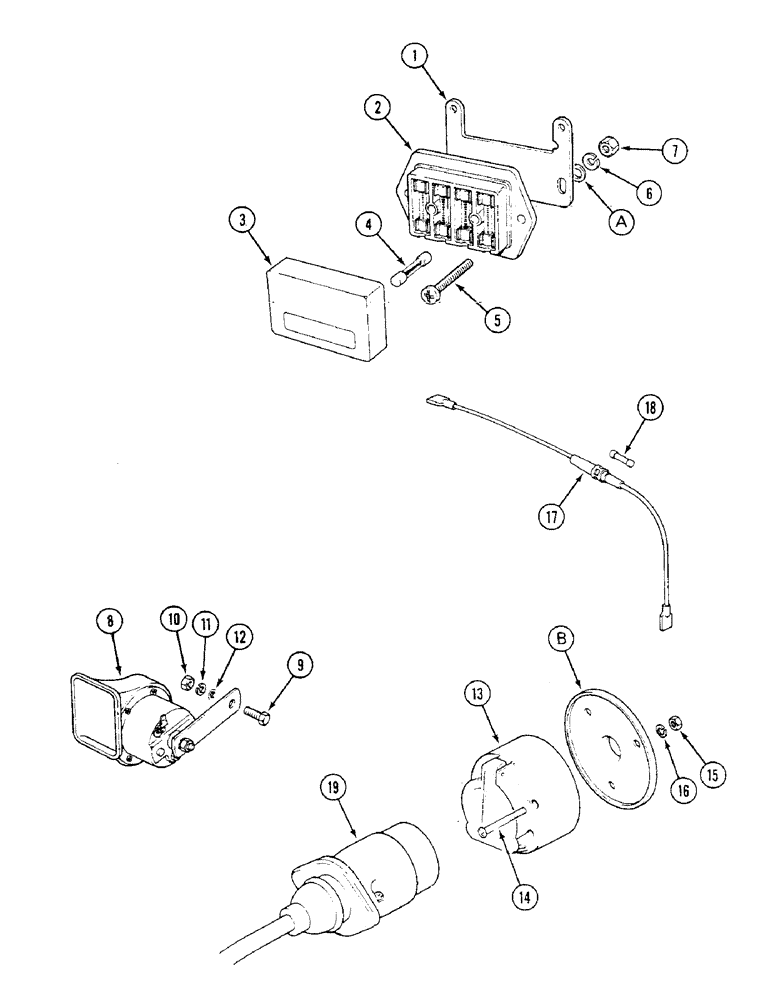 1
2
7
6
A
3
4
5
18
17
8
10
11
12
9
B
13
16
15
19
14