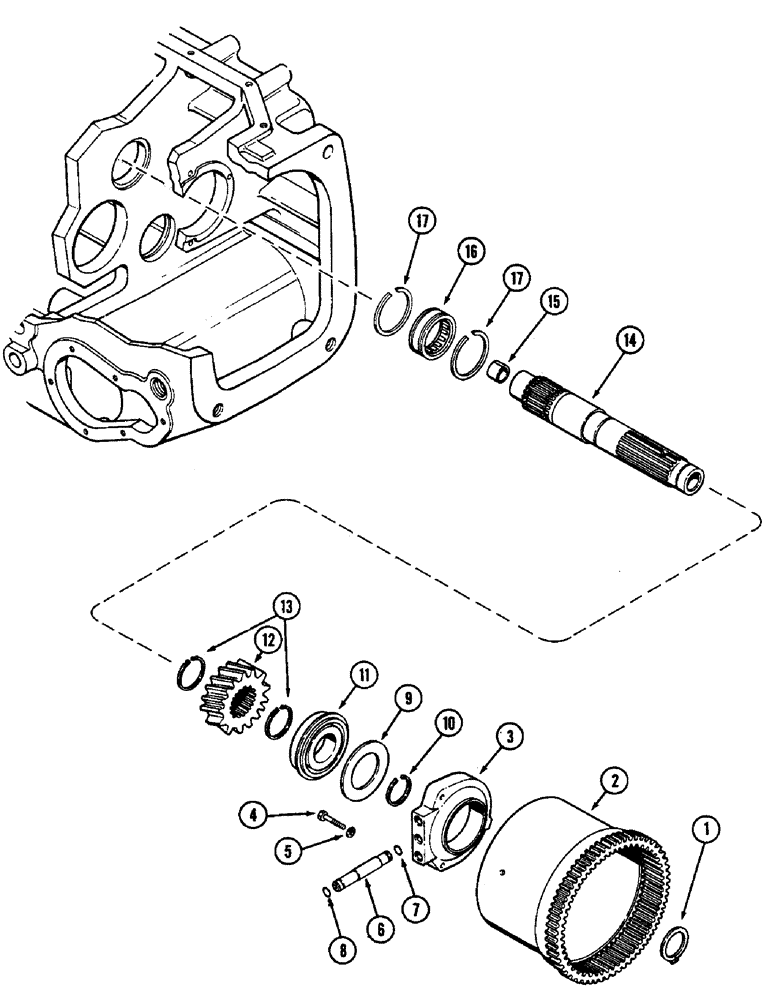 17
16
17
15
14
13
12
11
9
10
3
2
1
4
5
6
7
8