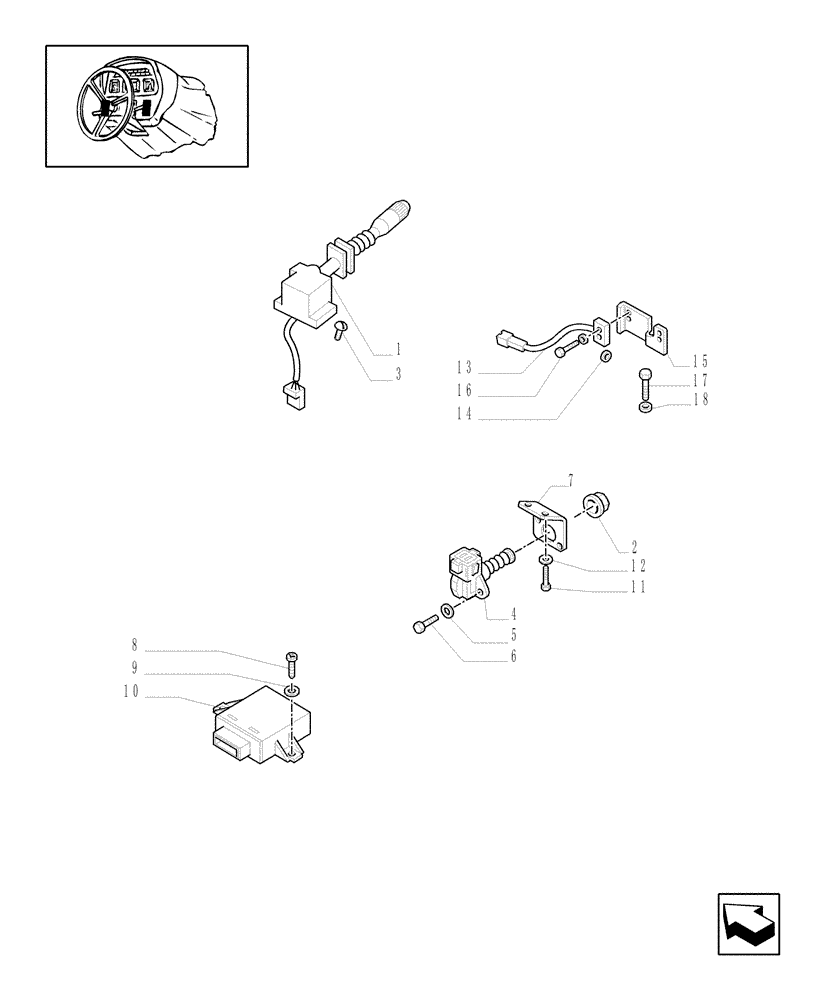 1
3
13
16
14
15
17
18
7
2
12
11
4
5
6
8
9
10