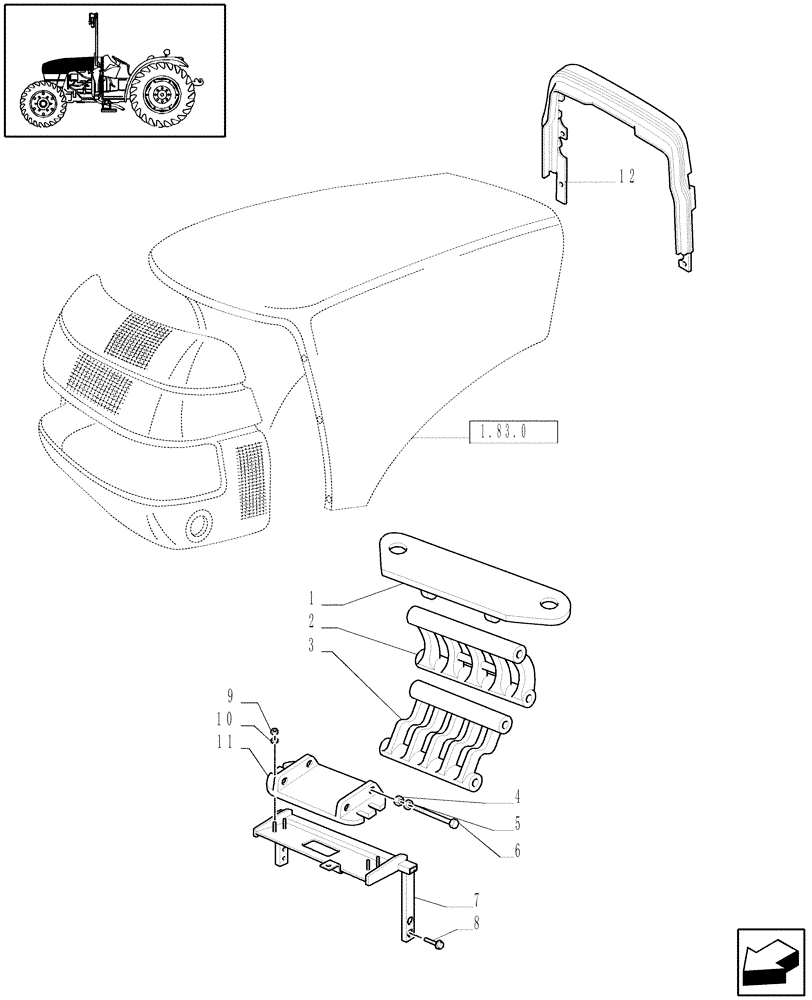 12

1.83.0

1
2
3
9
10
11
4
5
6
7
8