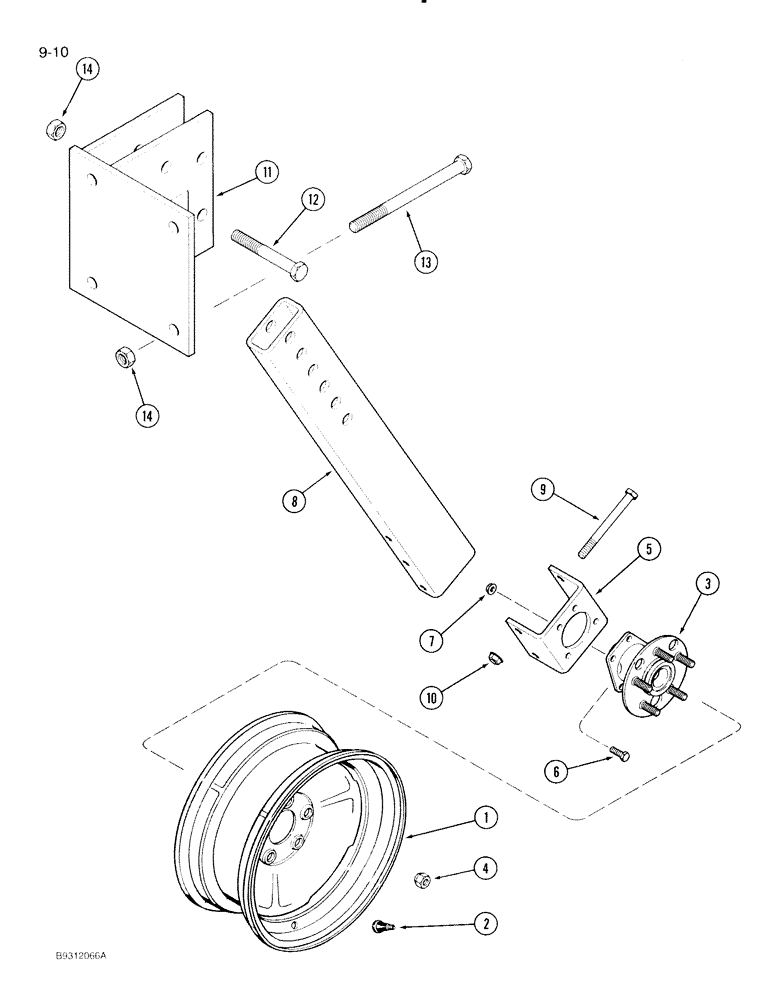 9-10

14

11

12

13

14

8

9

5

3

7

10

6

1

4

2

B931206GA