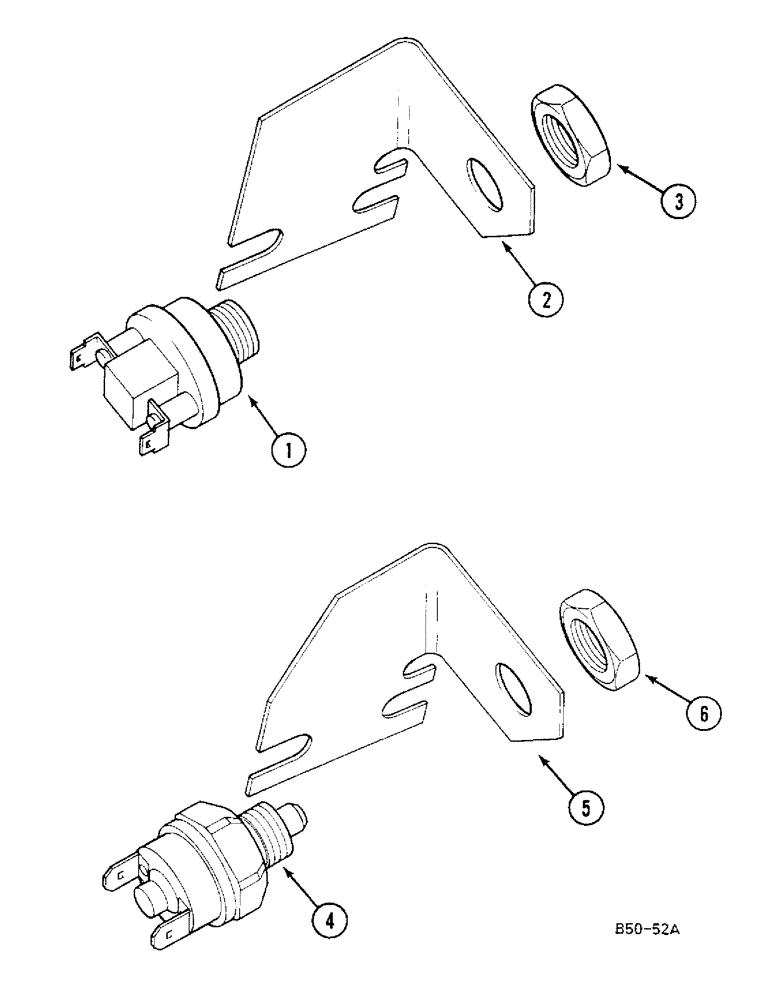 3

2

1

6

5

4

B50-52A