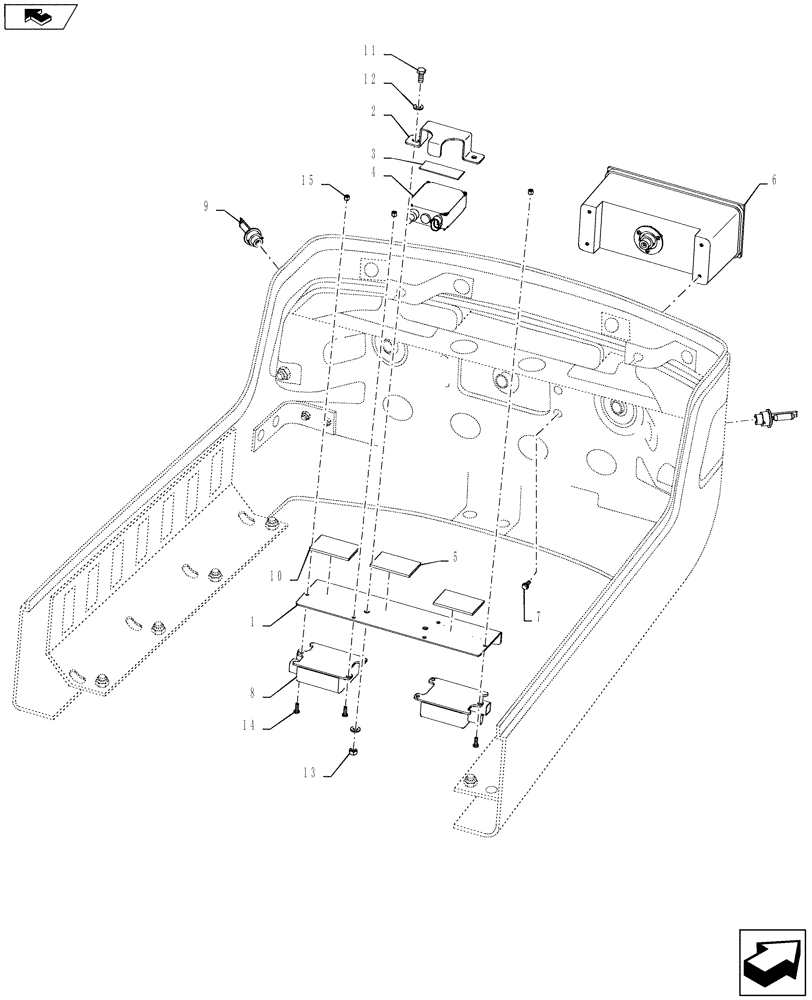 11
12
2
3
4
15
9
6
10
5
1
7
8
14
13