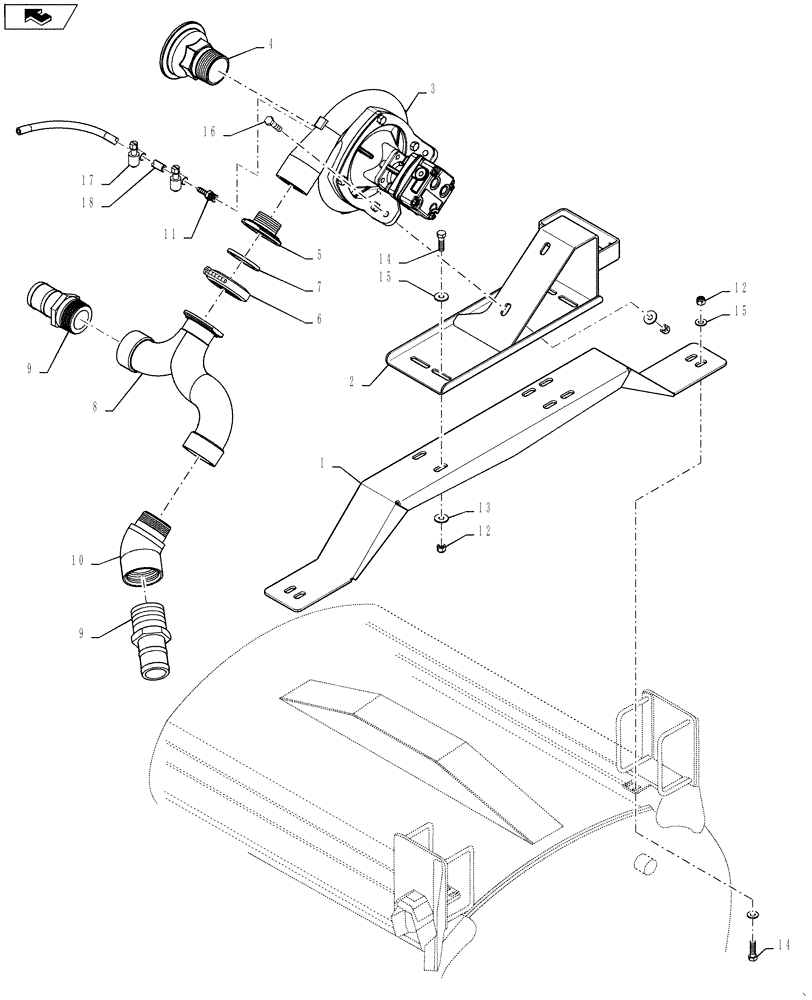 4
3
16
17
18
11
5
7
6
14
15
12
15
9
8
2
1
13
12
10
9
14