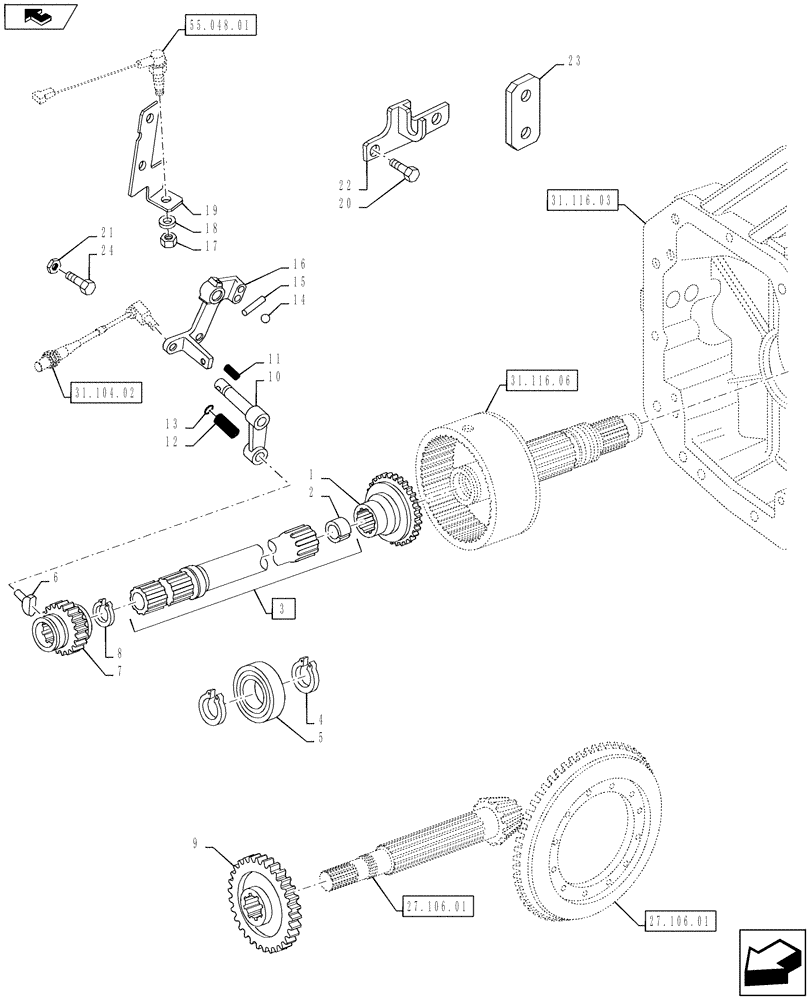 55.048.01
23
22
20
31.116.03
19
18
17
21
24
16
15
14
31.104.02
11
10
13
12
31.116.06
1
2
6
3
8
7
4
5
9
27.106.01
27.106.01