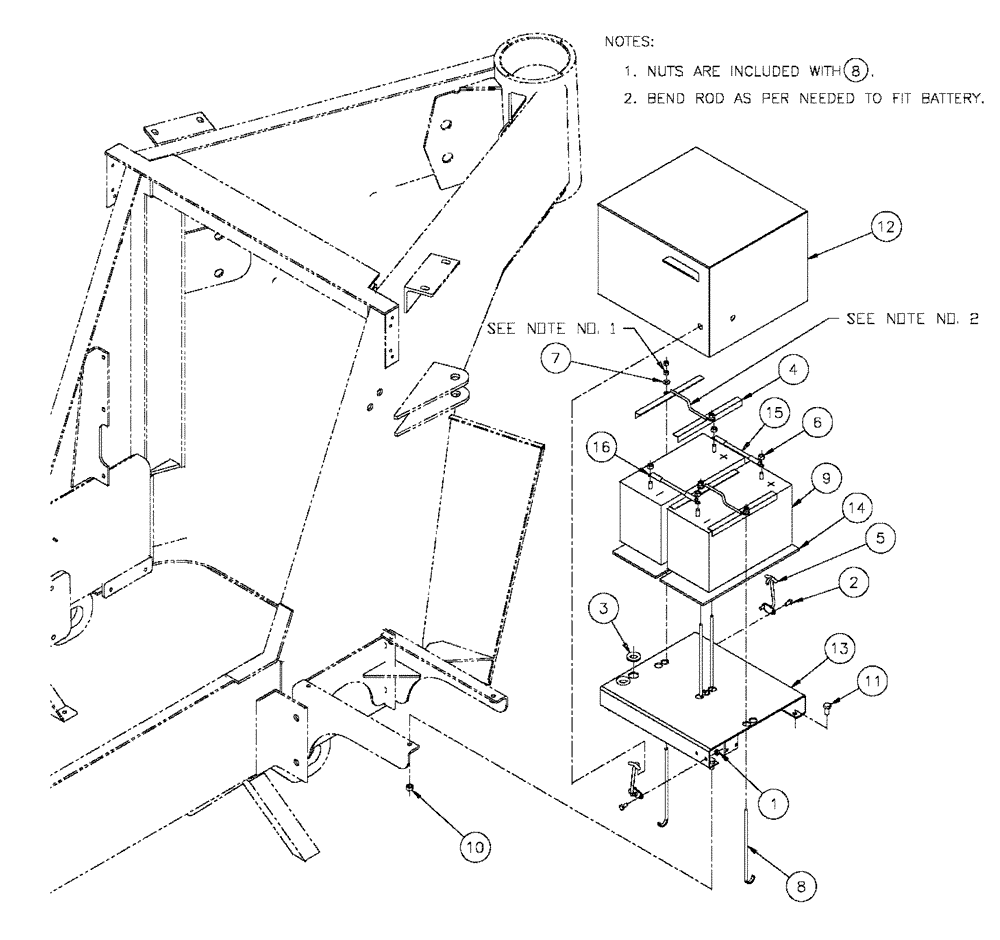 NOTES:
1. NUTS ARE INCLUDED WITH 8.
2. BEND ROD AS PER NEEDED TO FIT BATTERY.

12
SEE NOTE NO. 1
SEE NOTE NO. 2
7
4
15
6
16
9
14
5
2
3
13
11
1
10
8