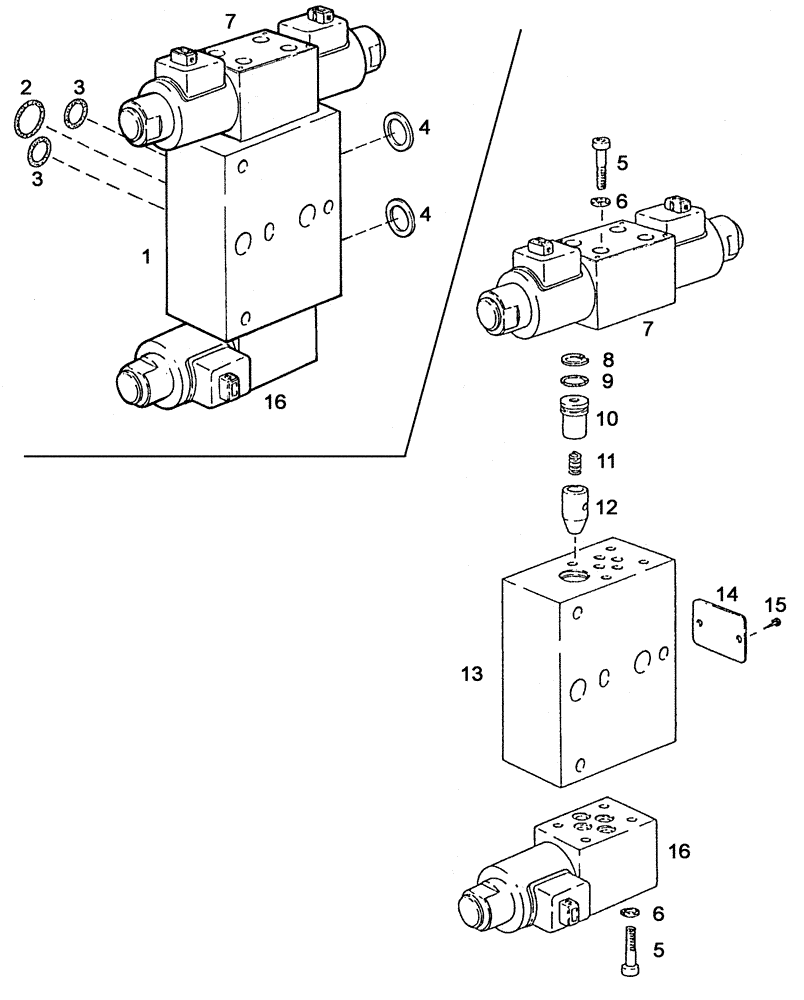 7
2
3
3
4
4
1
16
5
6
7
8
9
10
11
12
14
15
13
16
6
5