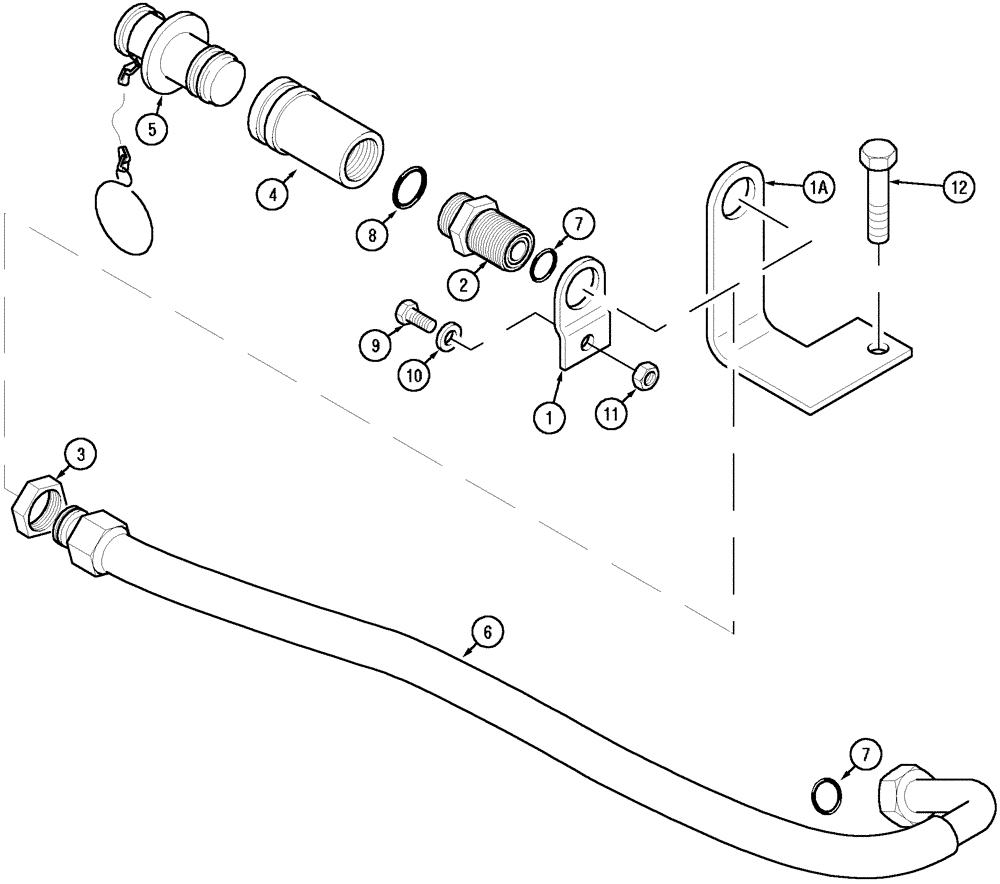 5
4
8
2
7
1A
12
9
10
1
11
3
6
7