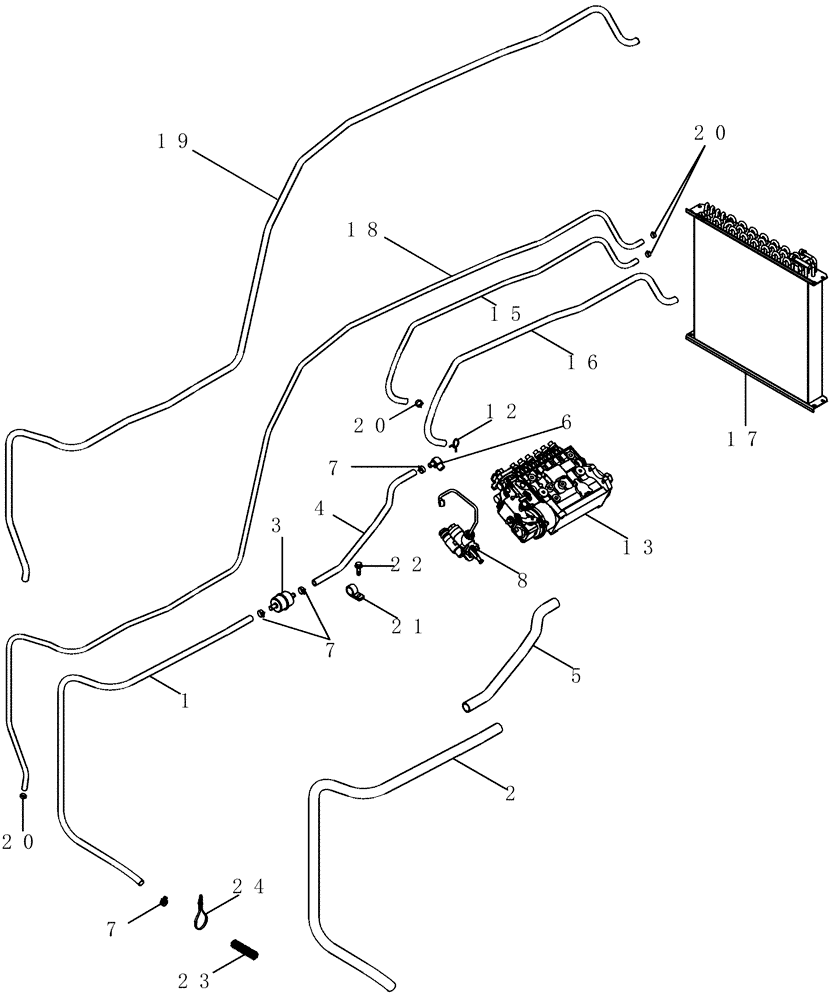 19
20
18
15
16
17
20
12
6
7
4
13
3
22
8
21
7
5
1
2
20
24
7
23