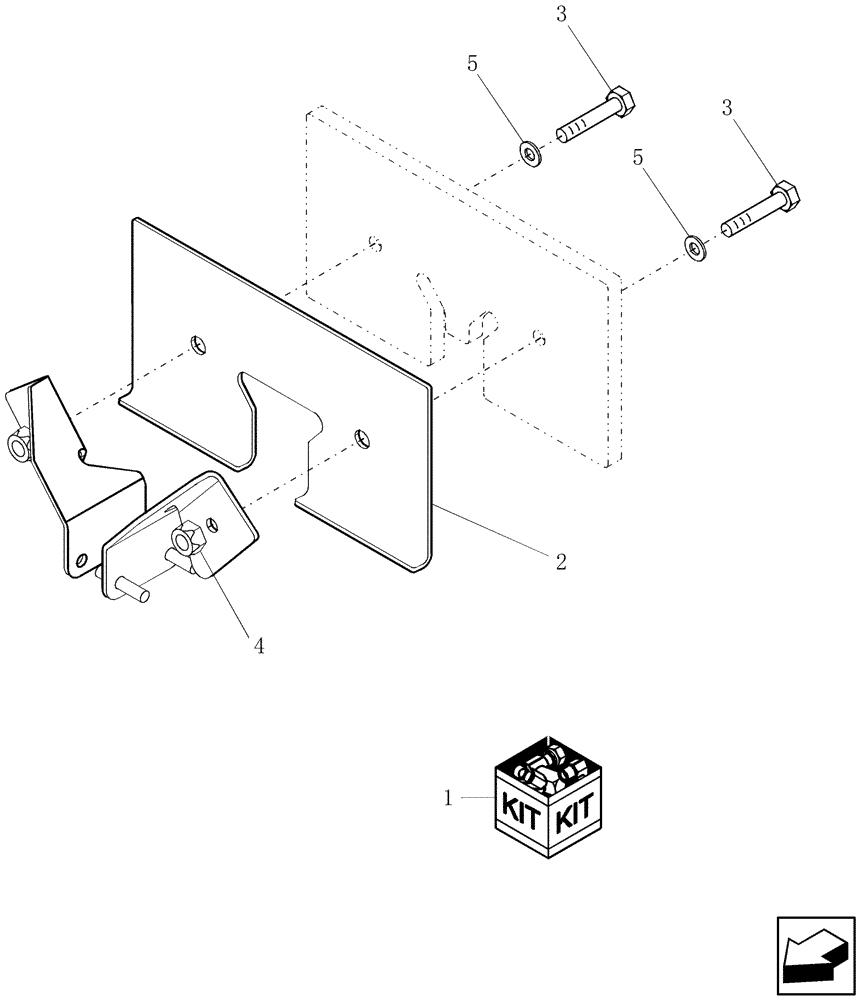 3
5
3
5
2
4
1
KIT KIT