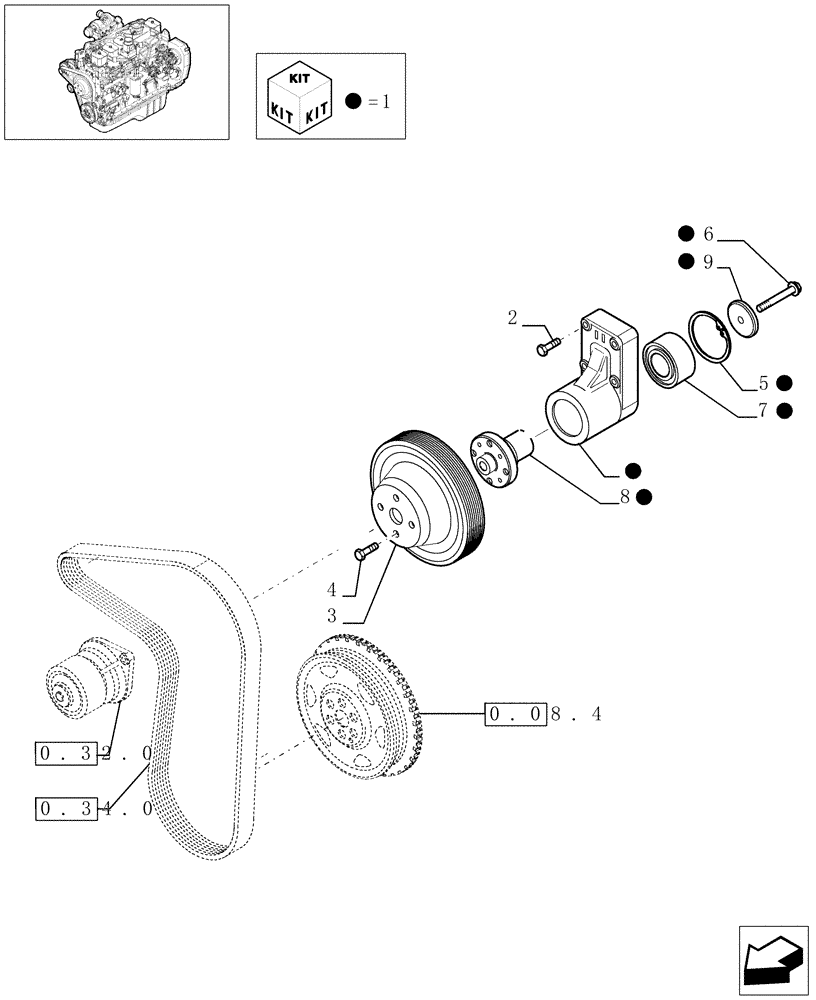 KIT
KIT KIT
● = 1

● 6
● 9
2
5 ●
7 ●
●
8 ●
4
3
0 . 0 8 . 4
0 . 3 2 . 0
0 . 3 4 . 0