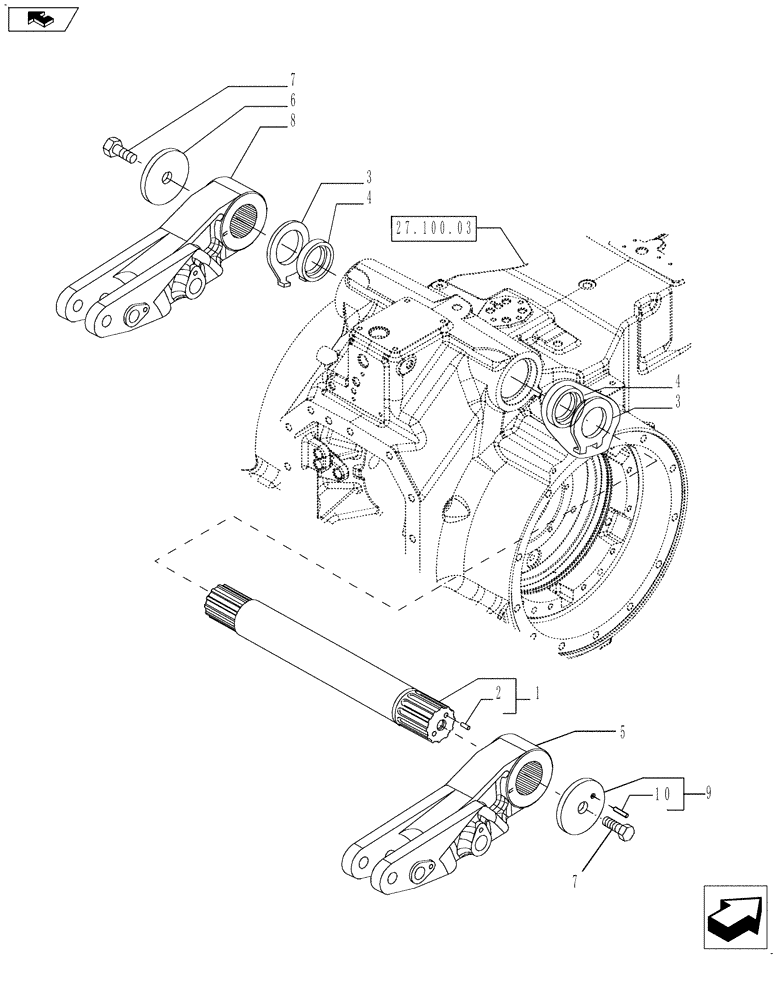 7
6
8
3
4
27.100.03
4
3
2
1
5
10
9
7