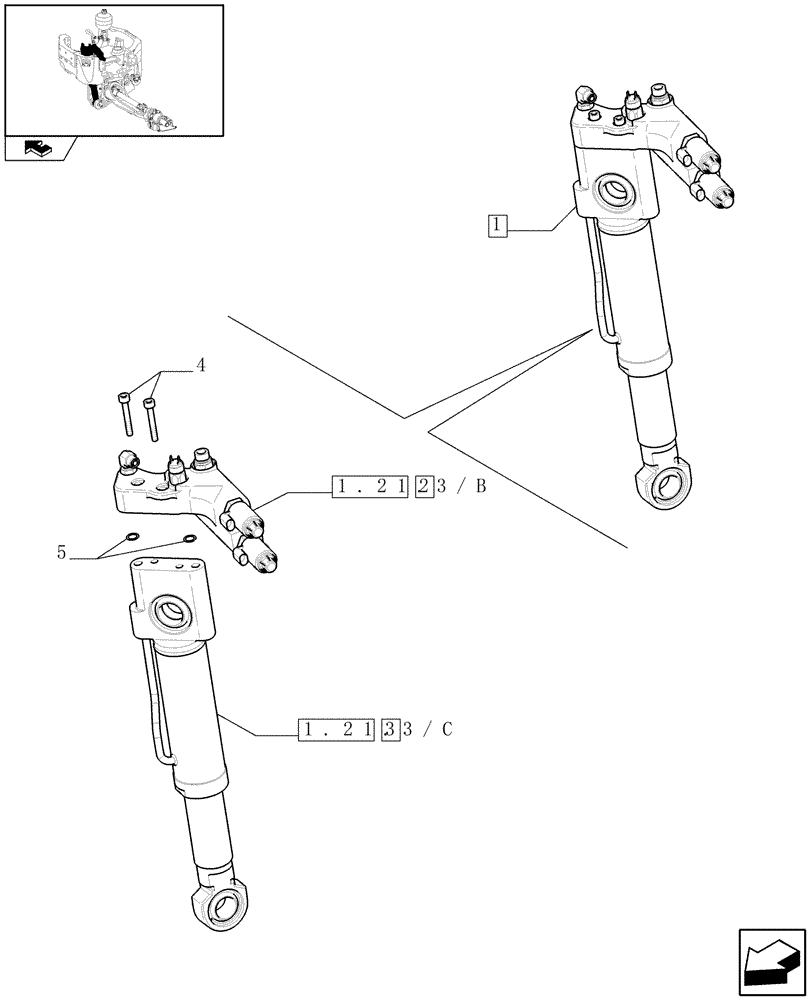 1

4

1 . 2 1 2 3 / B

5

1 . 2 1 3 3 / C