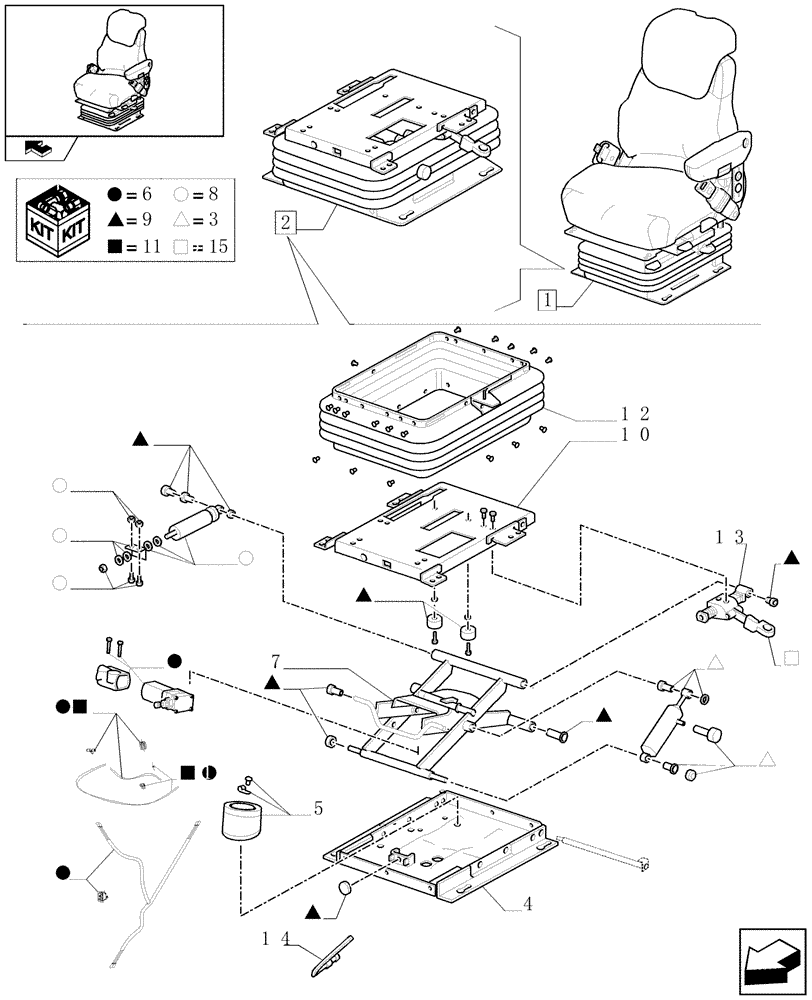 KIT KIT
● = 6 ○ = 8
▲ = 9 △ = 3
■ = 11 □ = 15

2
1
12
10
13
7
5
4
14