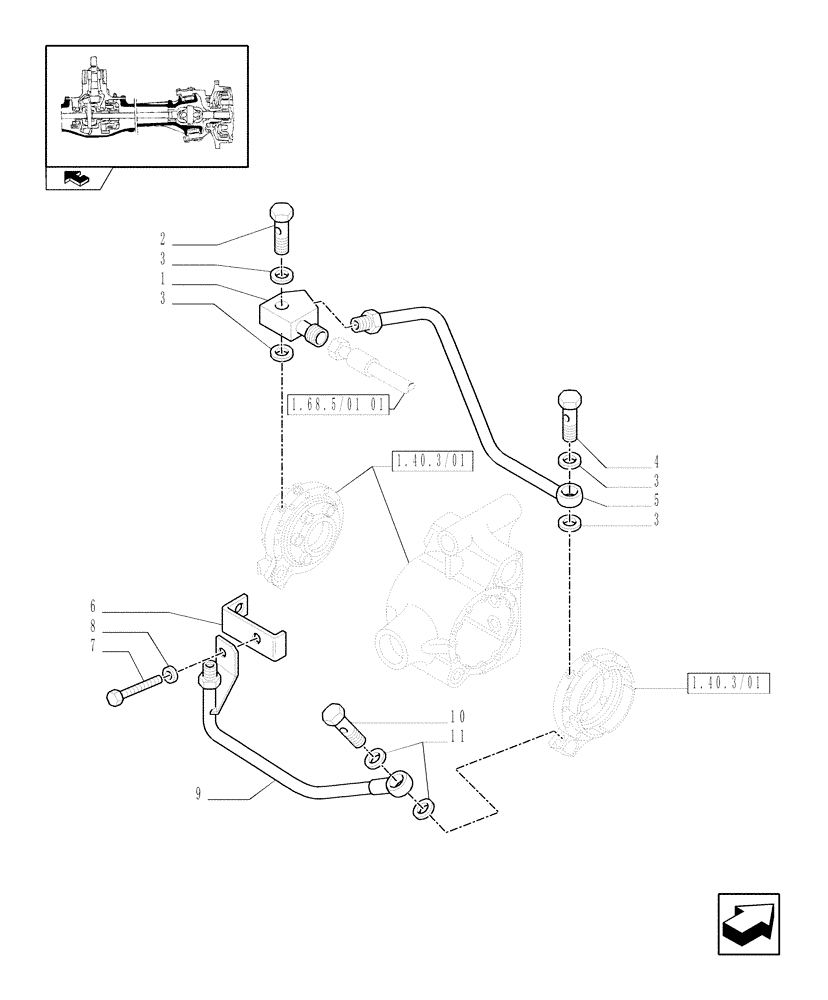 2
3
1
3
1.68.5/01 01
1.40.3/01
4
3
5
3
6
8
7
1.40.3/01
10
11
9