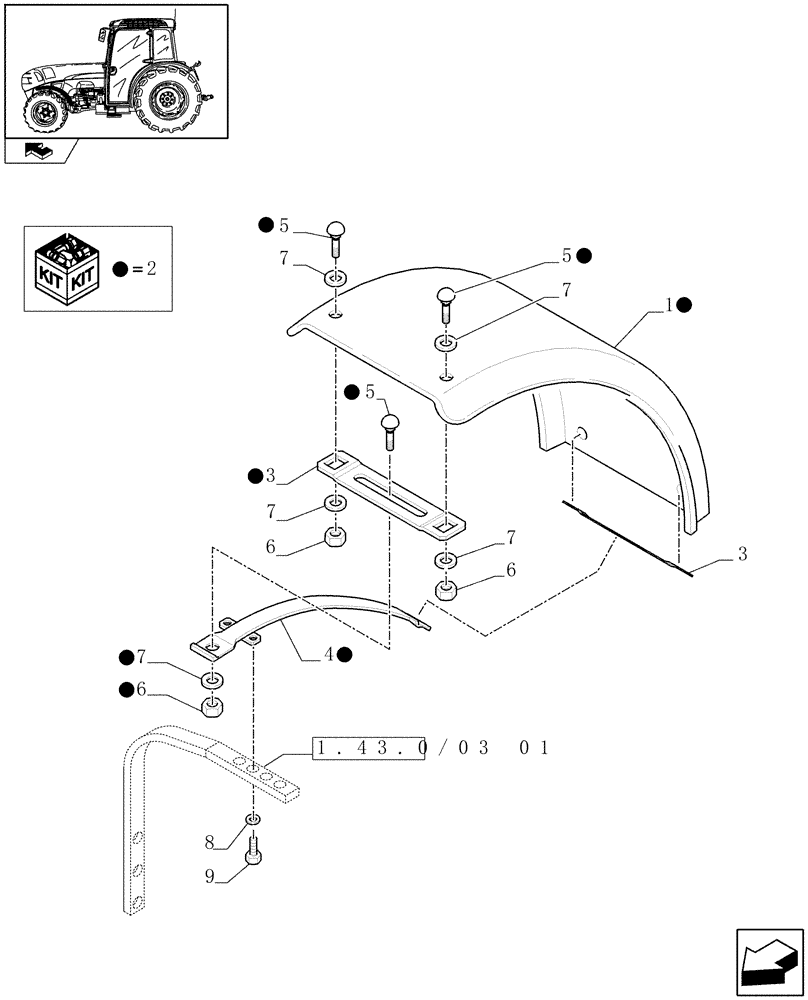 KIT KIT
● = 2

● 5
7
5 ●
7
1 ●
● 5
● 3
7
6
7
6
3
4 ●
● 7
● 6
1 . 4 3 . 0 / 0 3  0 1
8
9