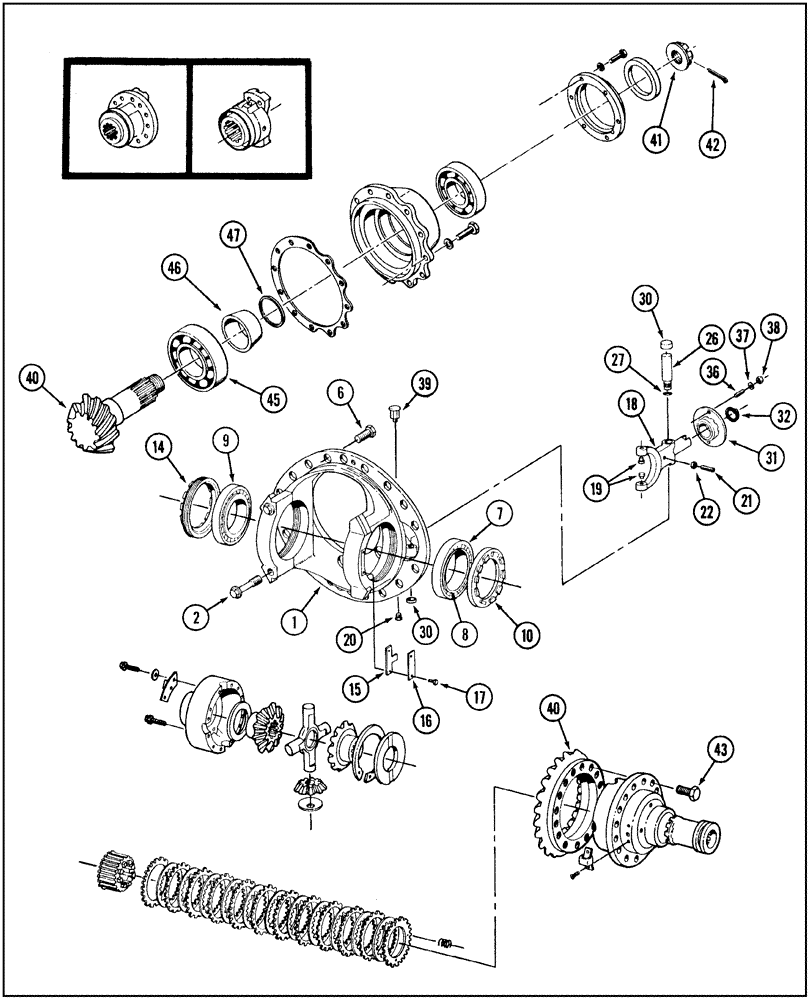 41
42
47
46
30
26
37
38
27
36
40
45
6
39
18
32
14
9
31
19
22
21
7
2
1
20
30
8
10
15
16
17
40
43