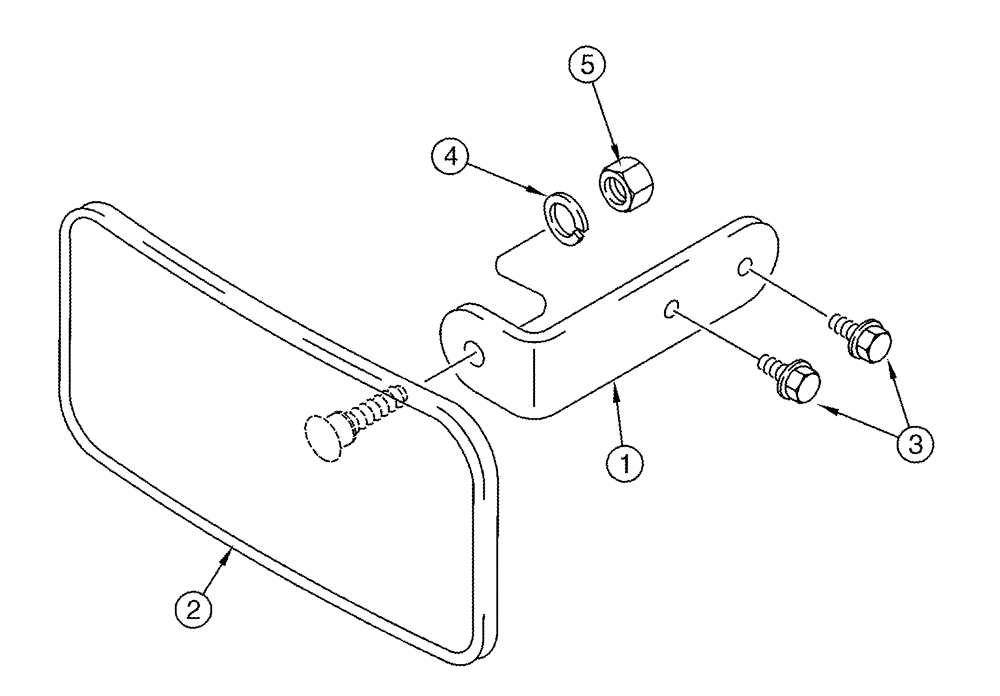 5
4
3
1
2