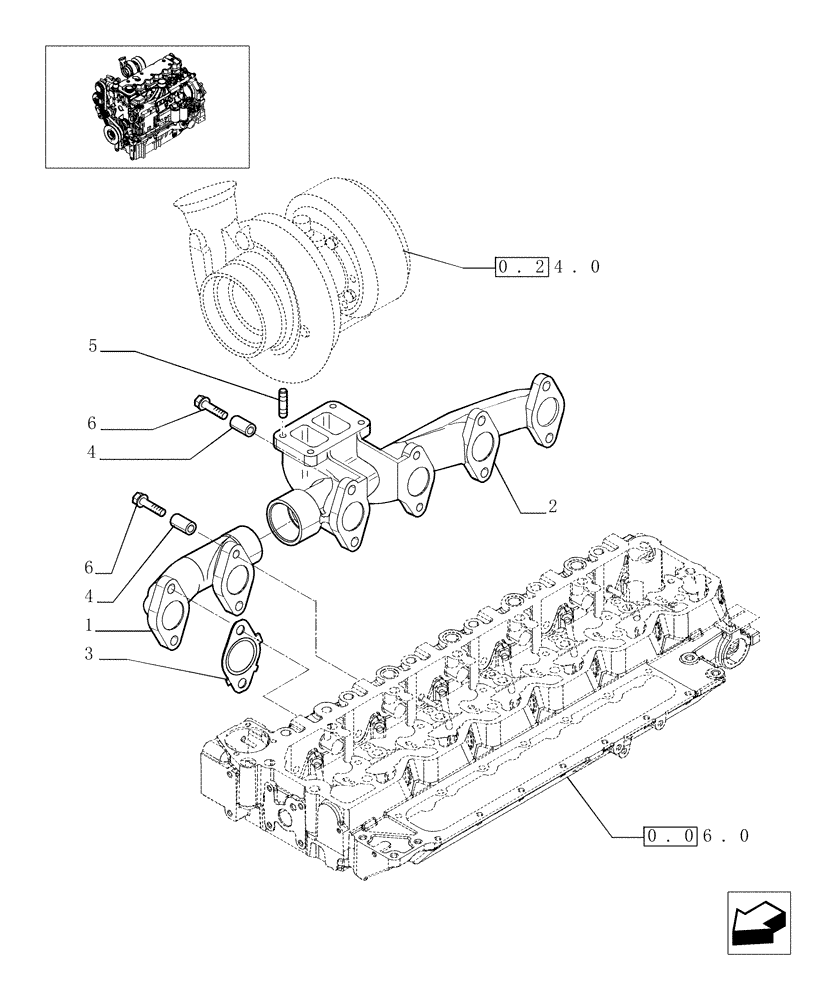 0 . 2 4 . 0

5

6

4

2

6

4

1

3

0 . 0 6 . 0