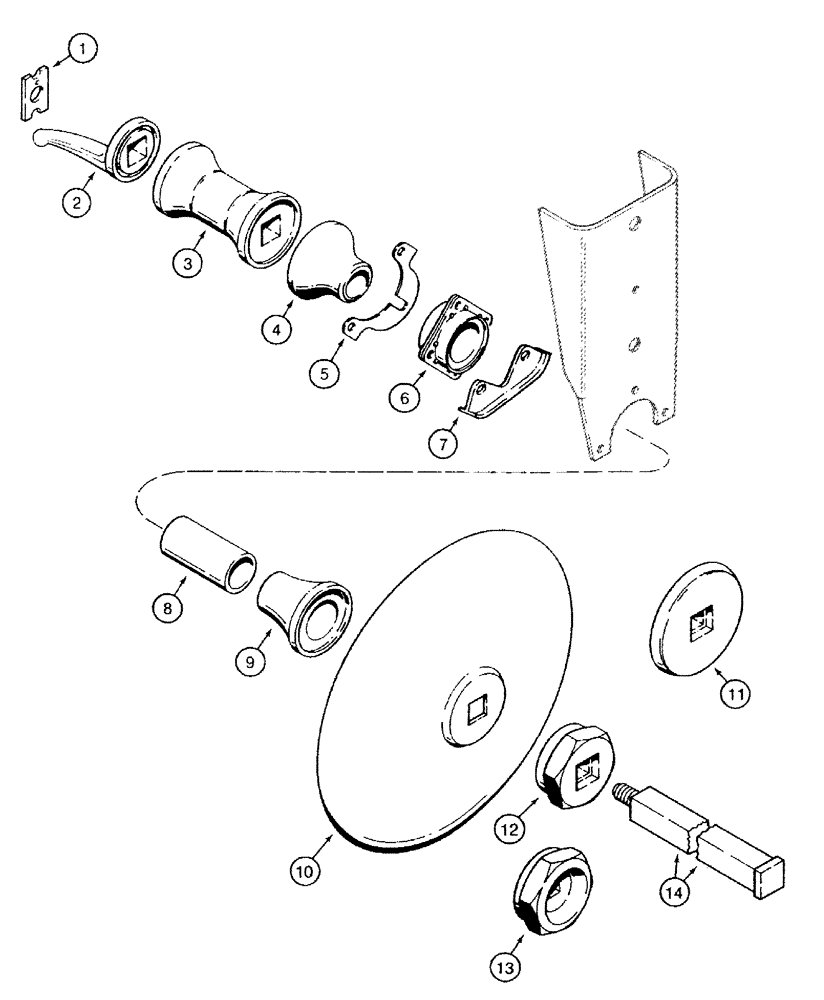 1
2
3
4
5
6
7
8
9
10
11
12
13
14