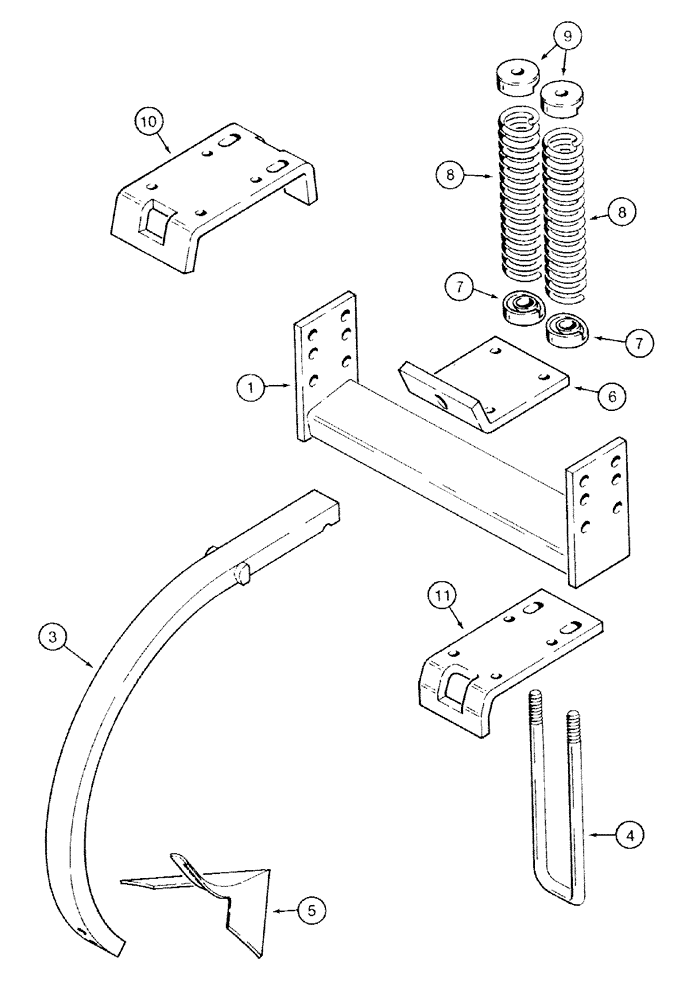 9
10
8
8
7
7
1
6
3
11
4
5