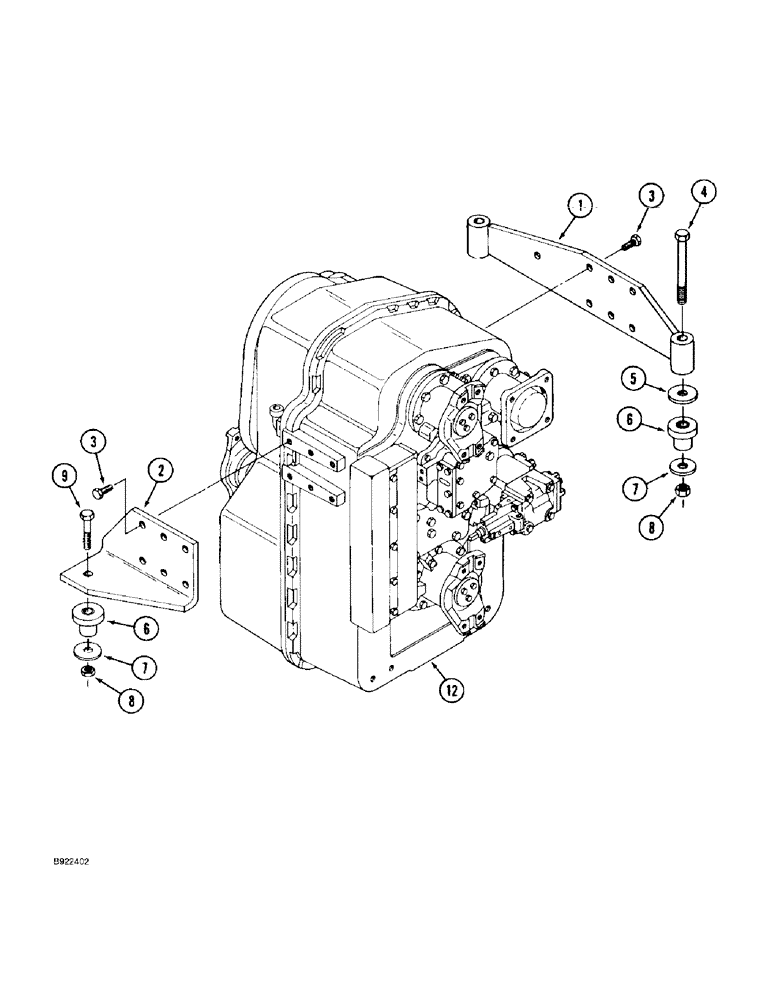 1
3
4
5
6
7
8
3
9
2
6
7
8
12
B922402