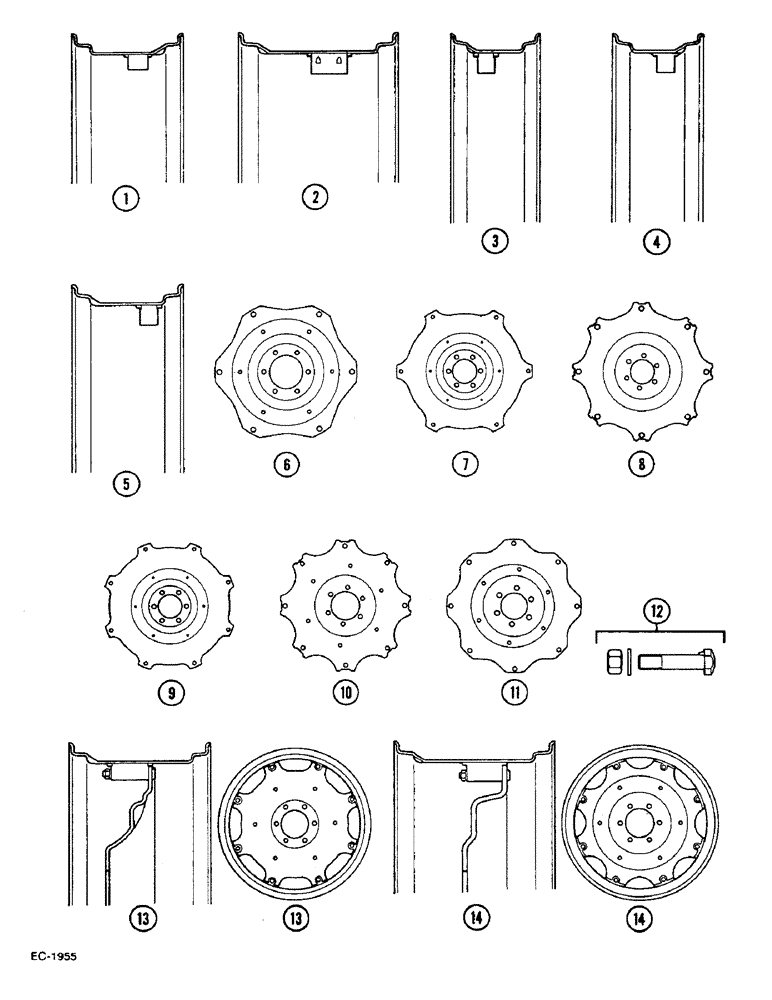 1
2
3
4
5
6
7
8
9
10
11
12
13
13
14
14
EC-1955