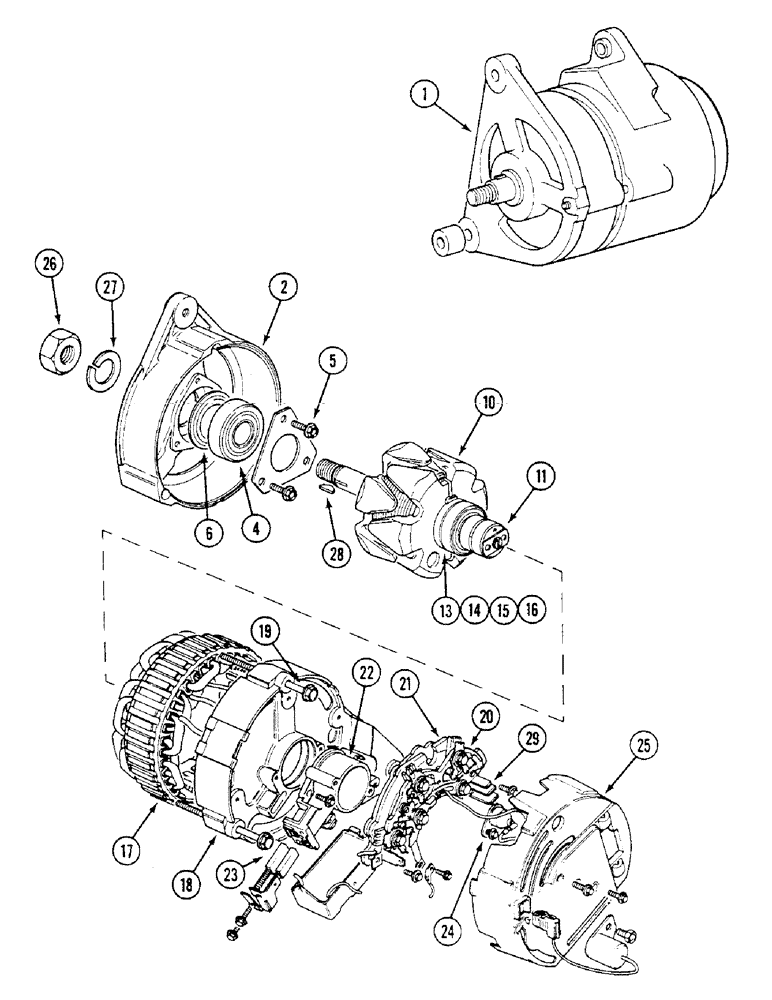 1
26
27
2
5
10
11
6
4
28
13 14 15 16
19
22
21
20
29
25
17
18
23
24