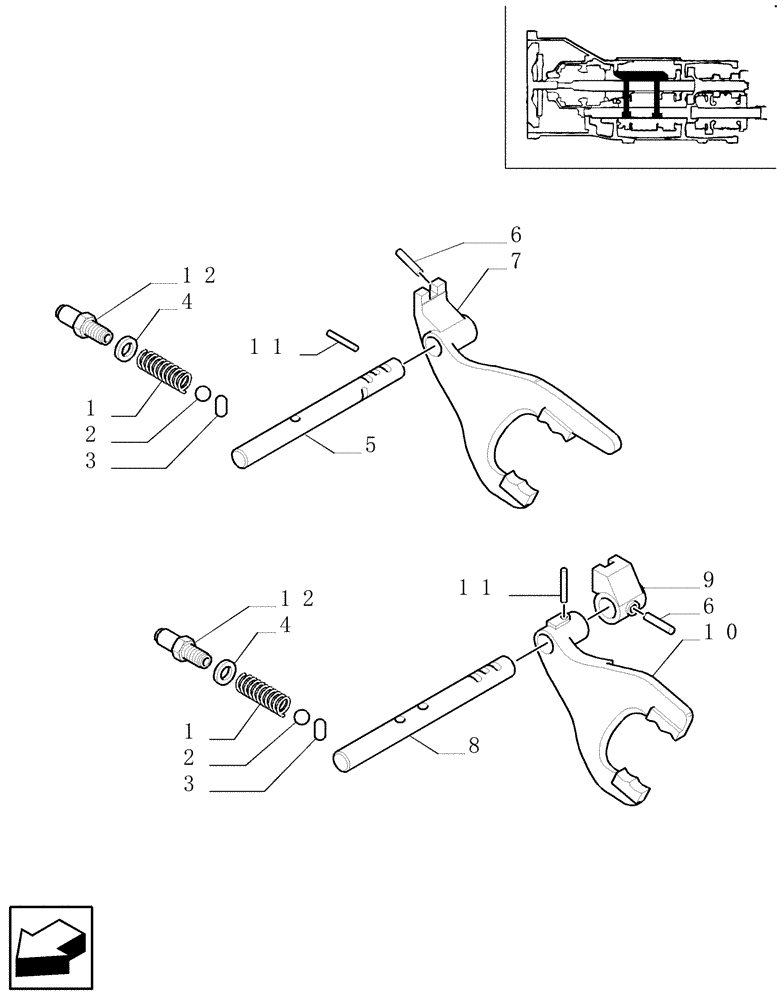 6
7
12
4
11
1
2
3
5

12
4
11
9
6
10
1
2
3
8