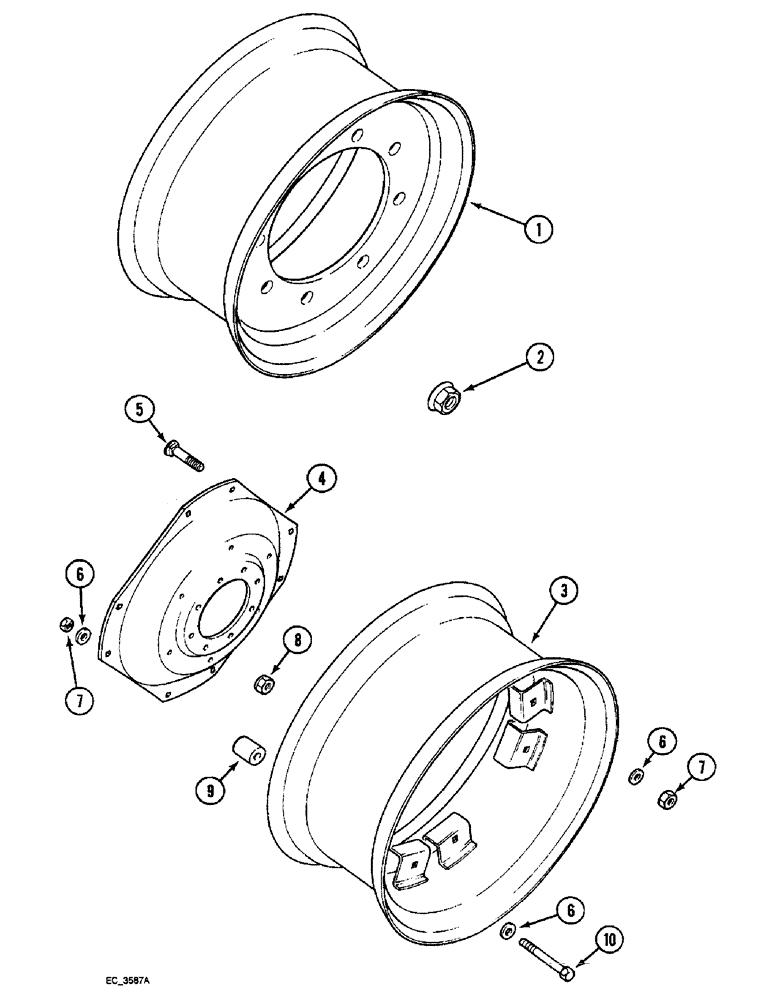 1
2
5
4
6
7
8
3
9
6
7
6
10
EC_3587A