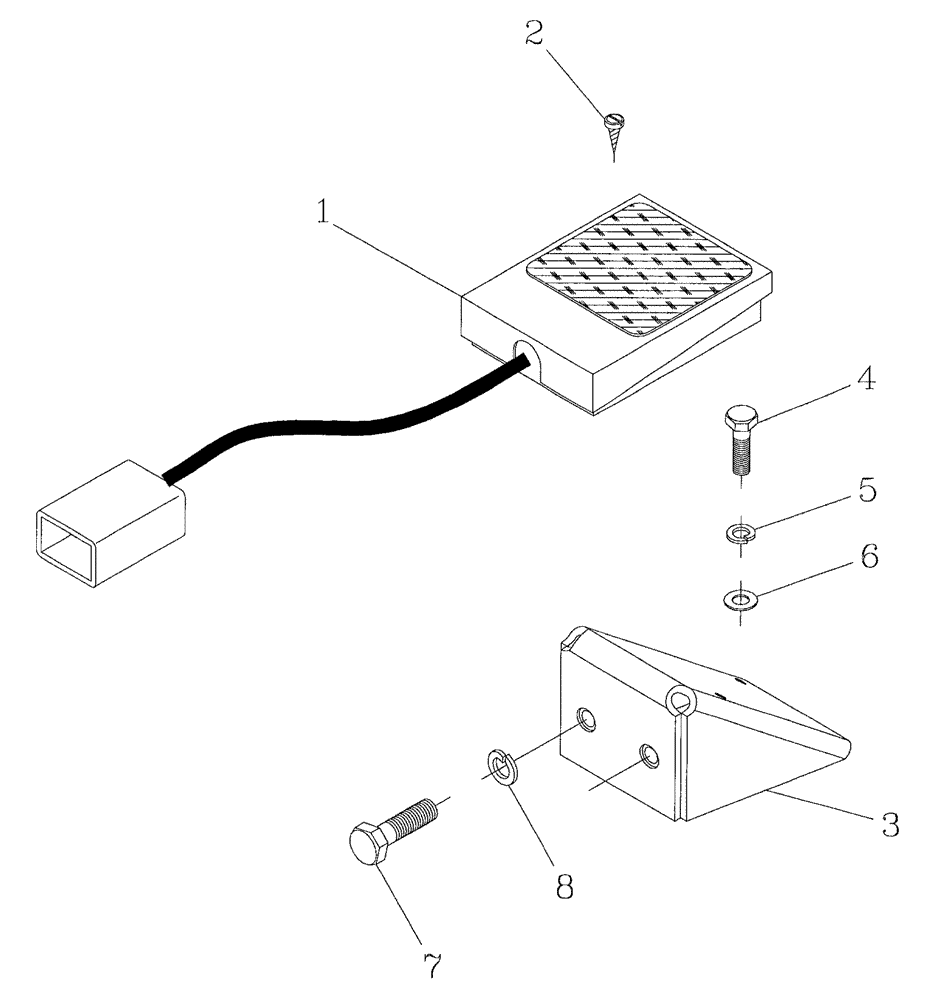 2
1
4
5
6
3
8
7