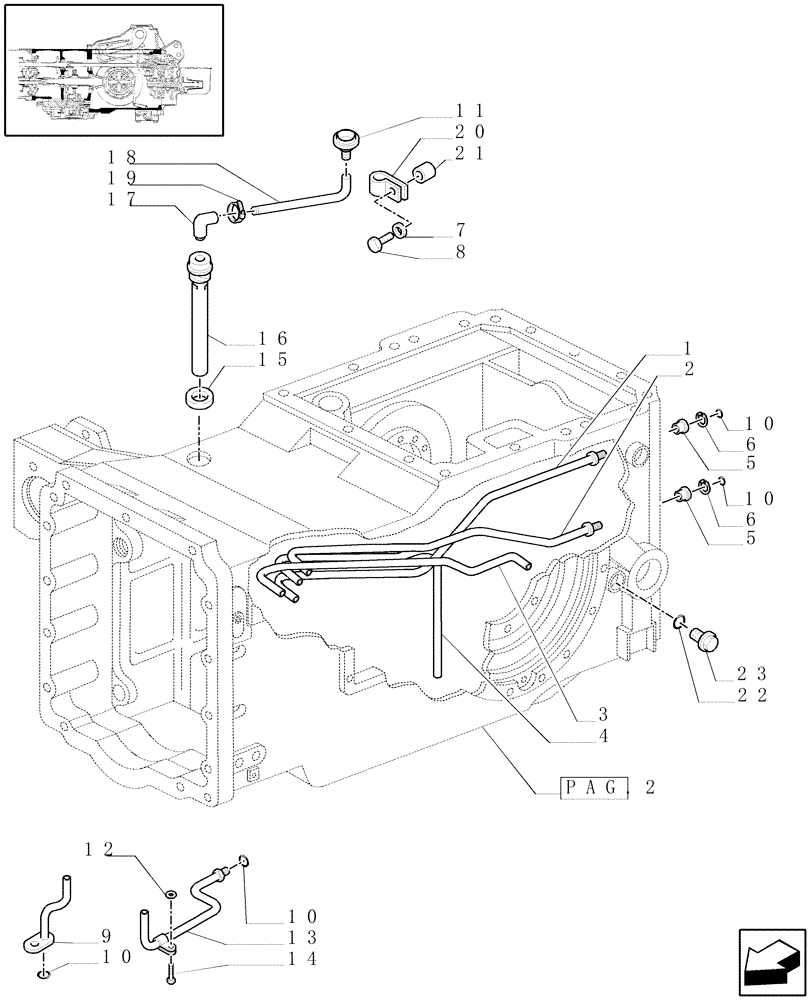 11
20
21
18
19
17
7
8
16
15
1
2
10
6
5
10
6
5
23
22
3
4
PAG. 2
12
10
13
14
9
10