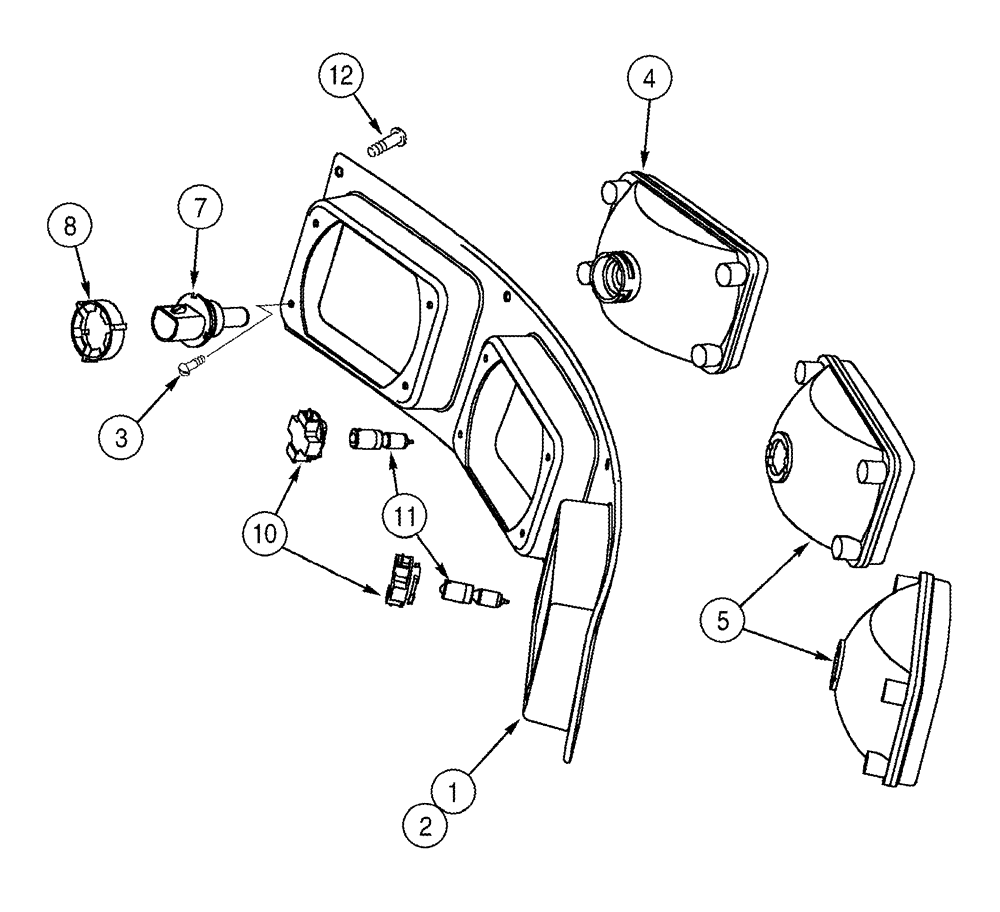 12
4
8
7
3
10
11
5
1
2