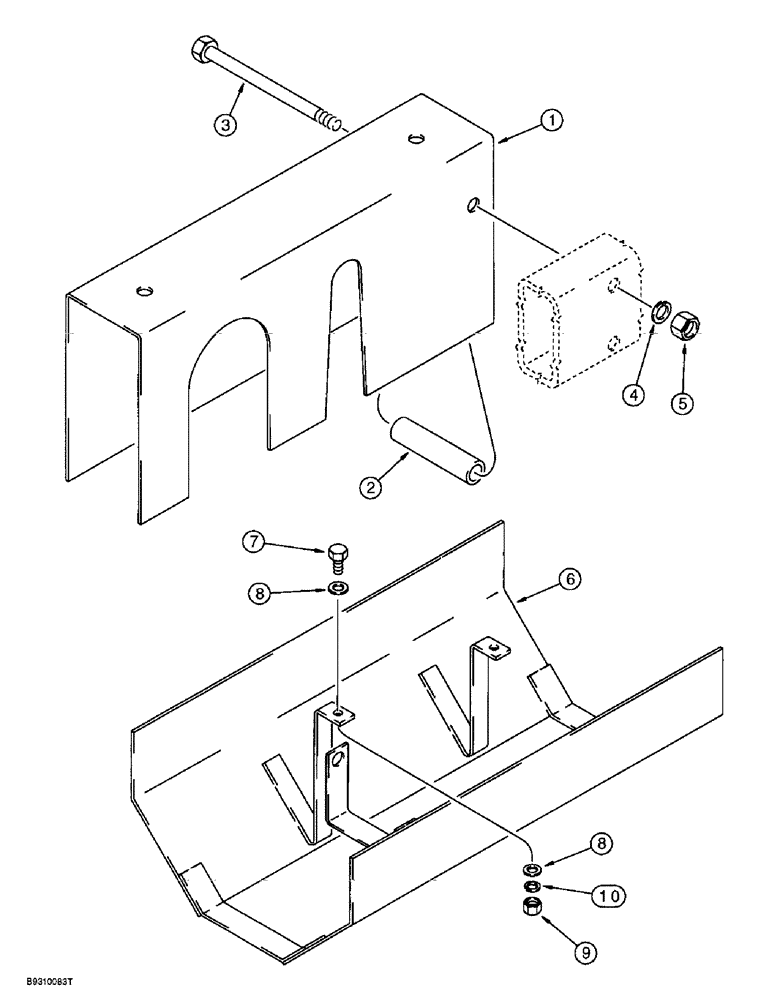 3
1
4
5
2
7
8
6
8
10
9
B9310083T