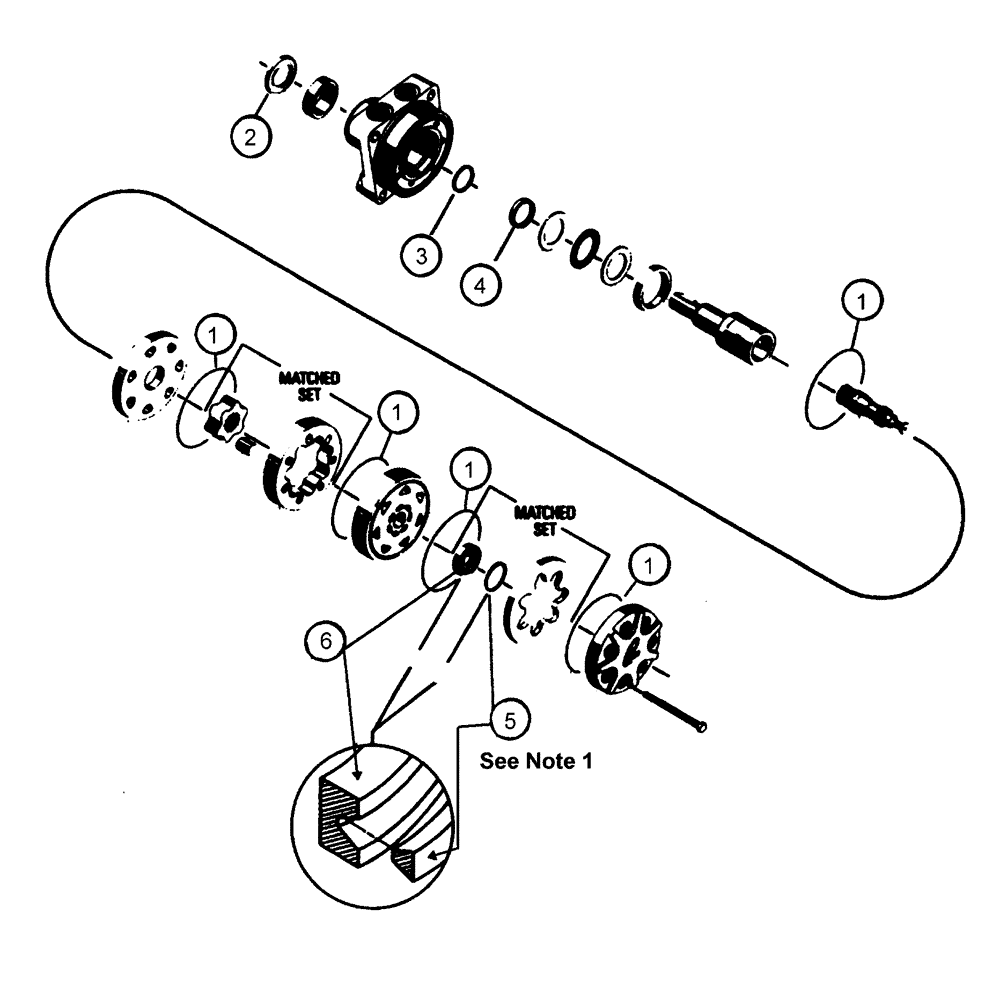 2

3

4

1

1

MATCHED SET

1

1

MATCHED SET

1

6

5

See Note 1