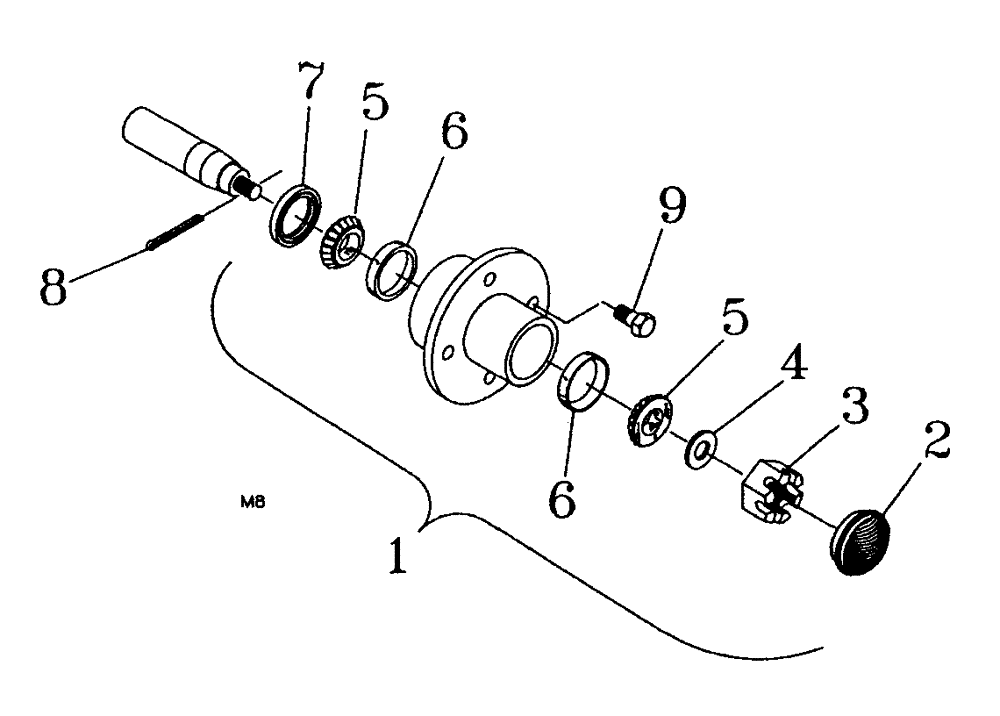 7
5
6
9
8
5
4
3
2
6
M8
1