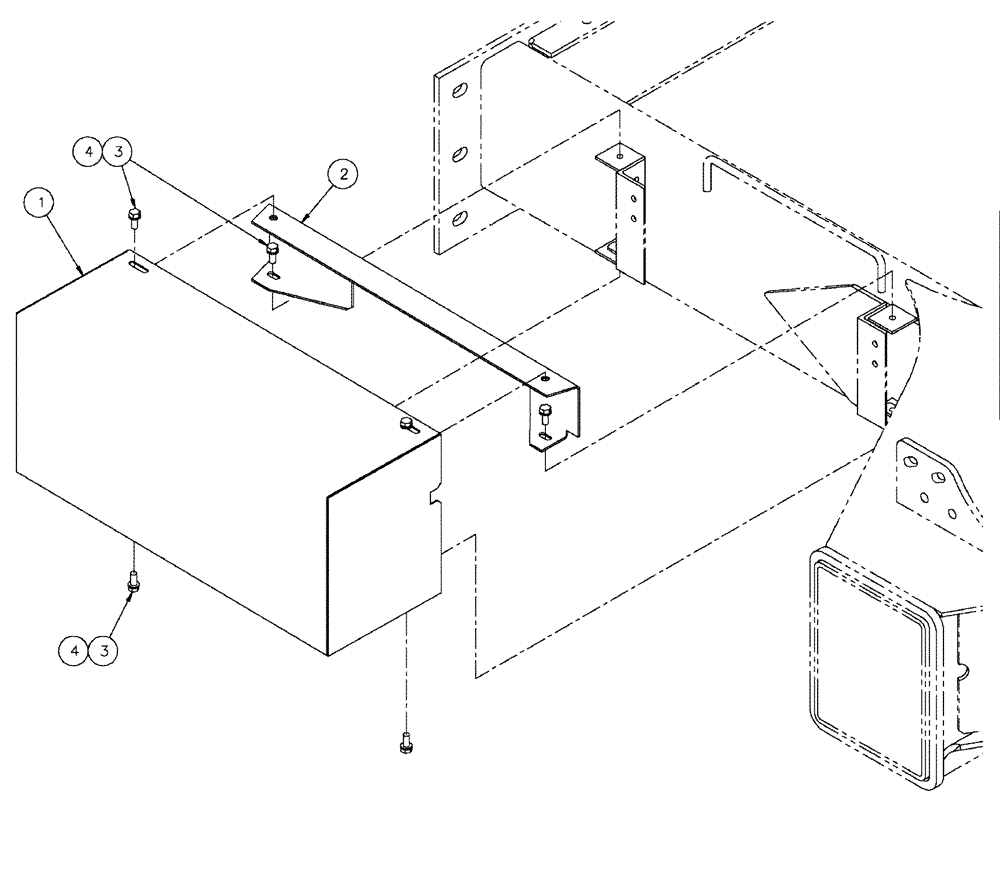 4 3
2
1
4 3