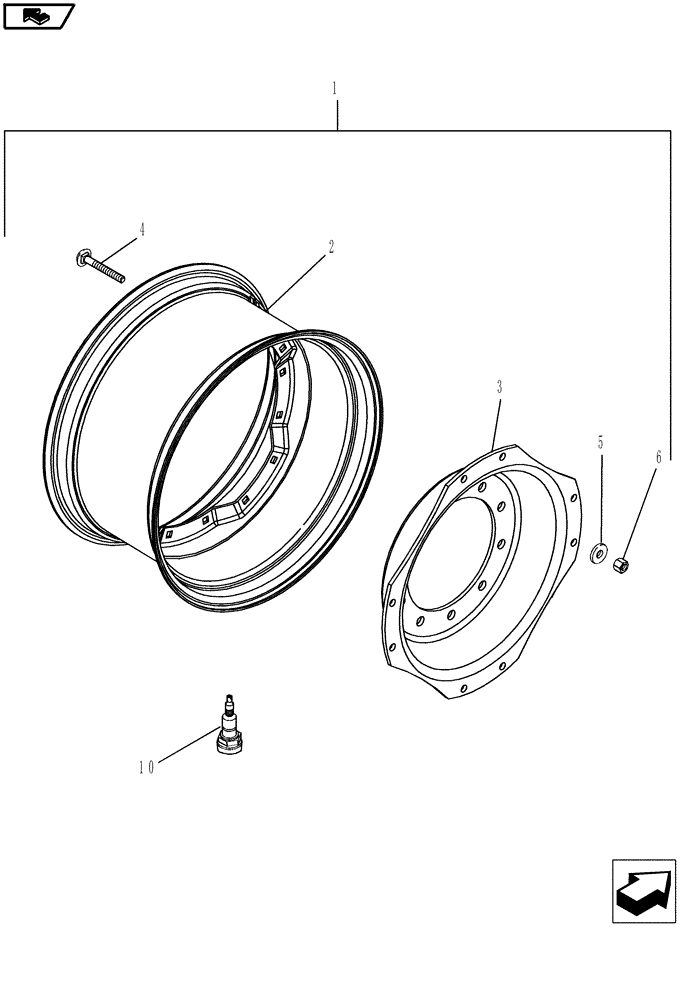 1
4
2
3
5
6
10