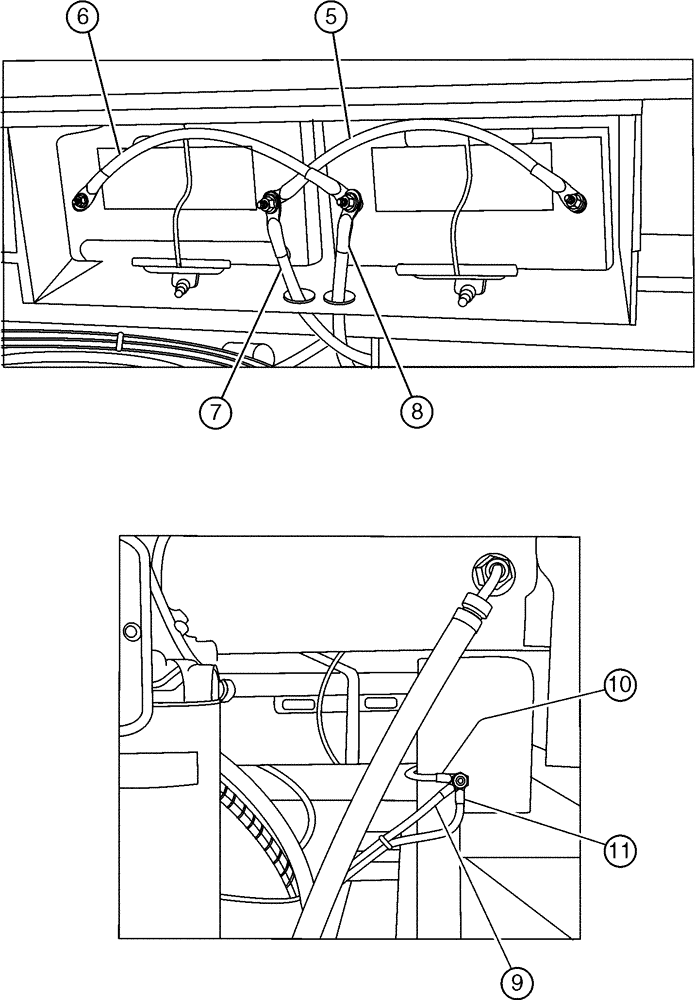 6
5
7
8
10
11
9