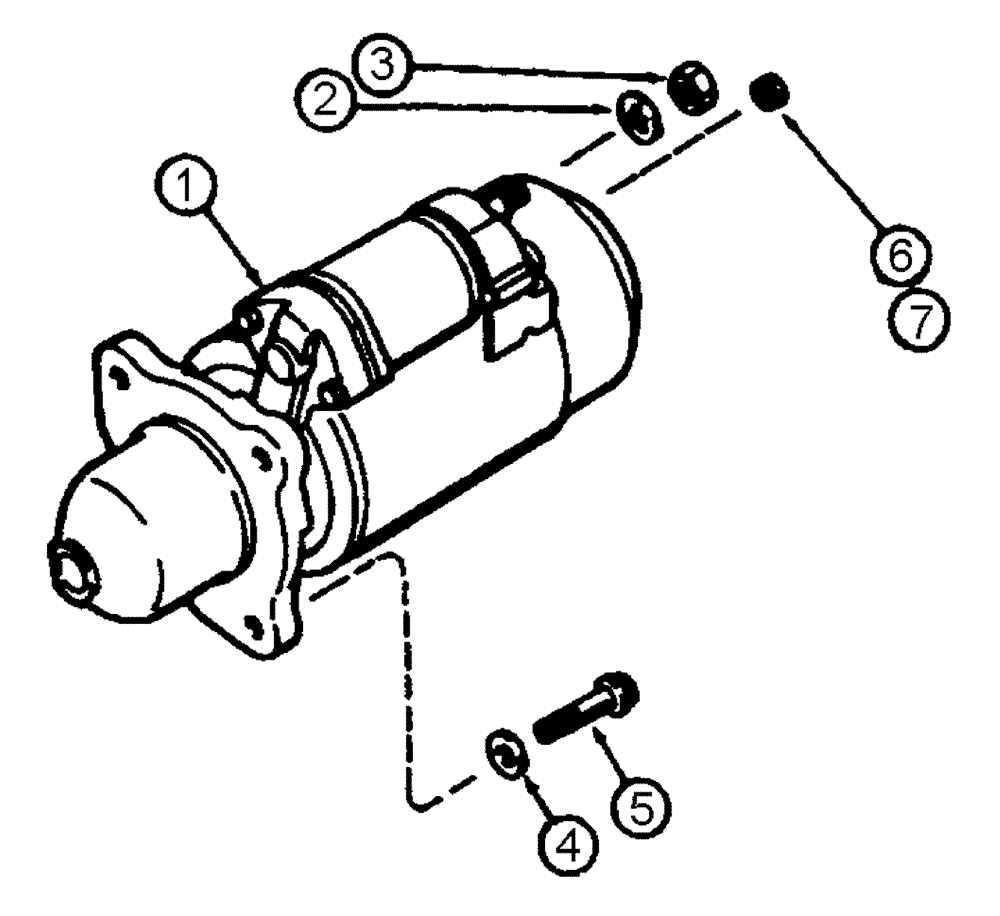 3
2
1
6
7
5
4