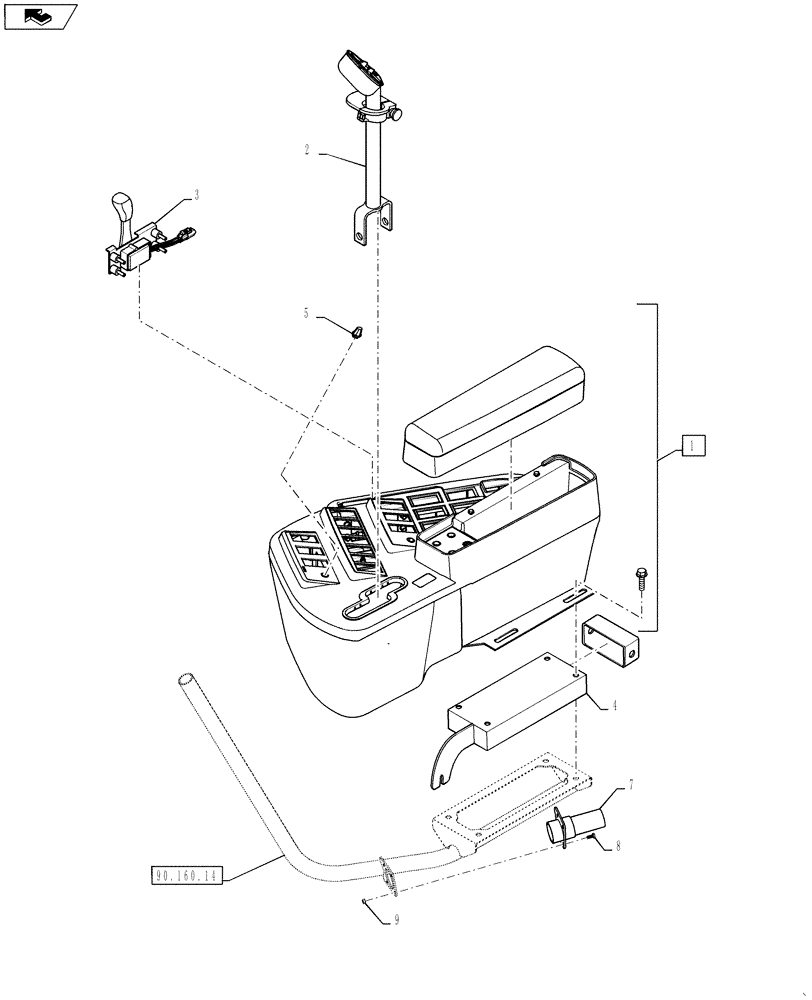 2
3
5
1
4
7
8
90.160.14
9